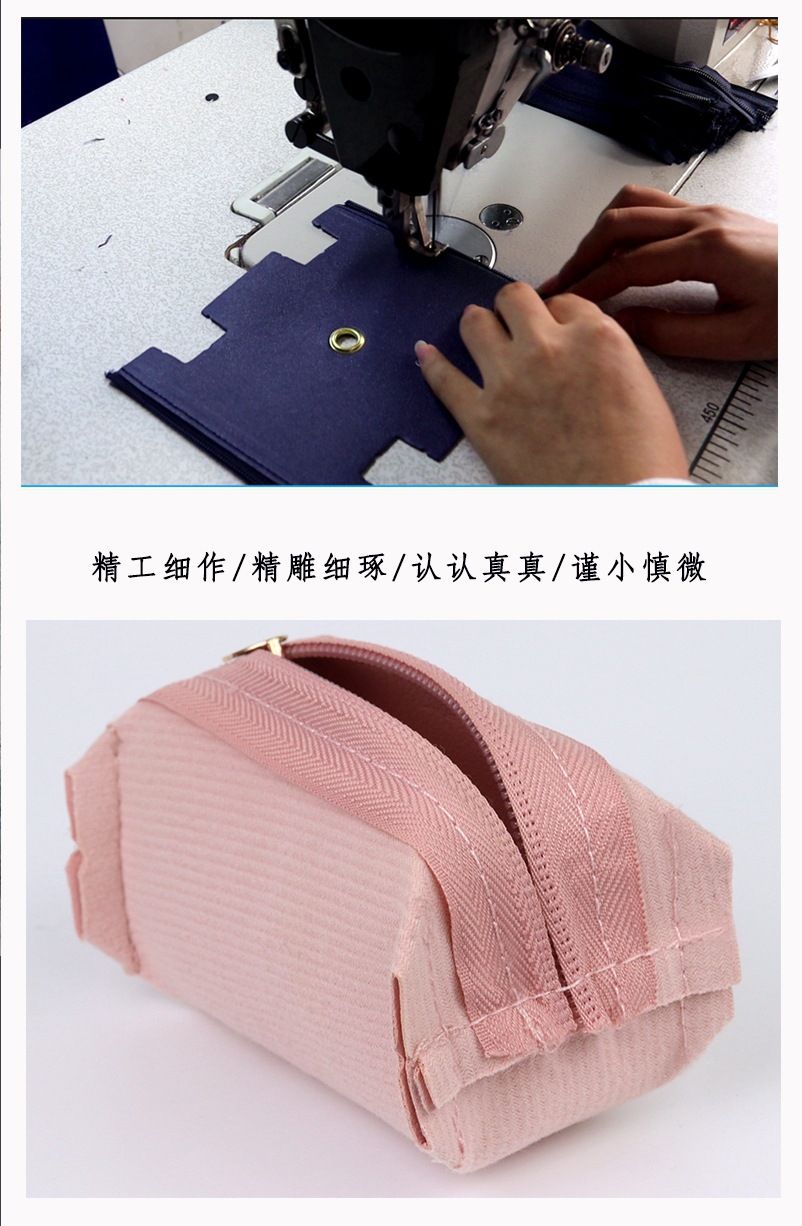 450

精工细作/精雕细琢/认认真真/谨小慎微