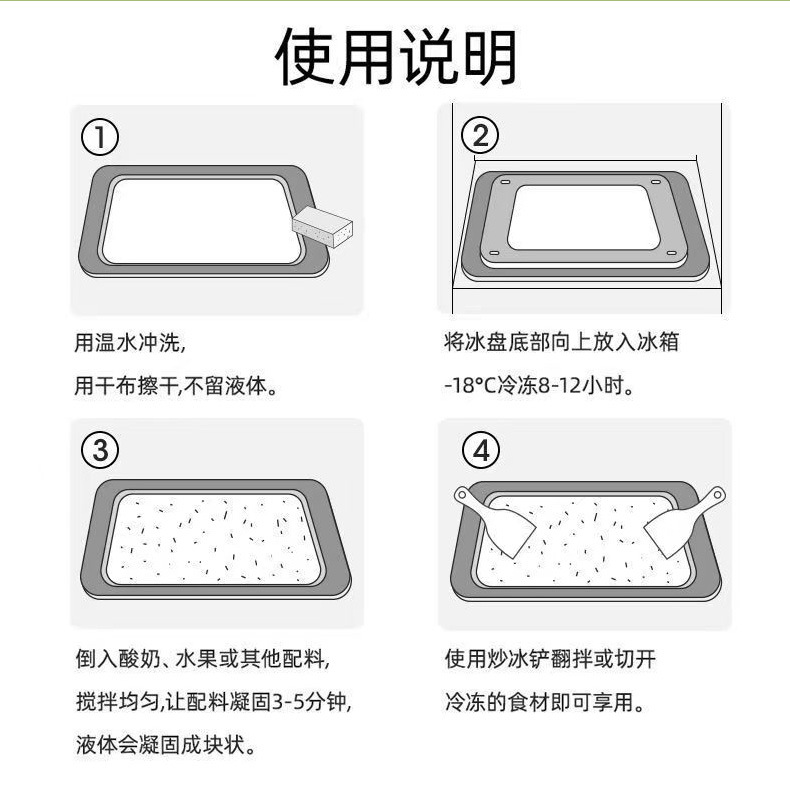 使用说明

①

用温水冲洗,
用干布擦干,不留液体。

②

将冰盘底部向上放入冰箱
-18°C冷冻8-12小时。

③

倒入酸奶、水果或其他配料,
搅拌均匀,让配料凝固3-5分钟,
液体会凝固成块状。

④

使用炒冰铲翻拌或切开
冷冻的食材即可享用。