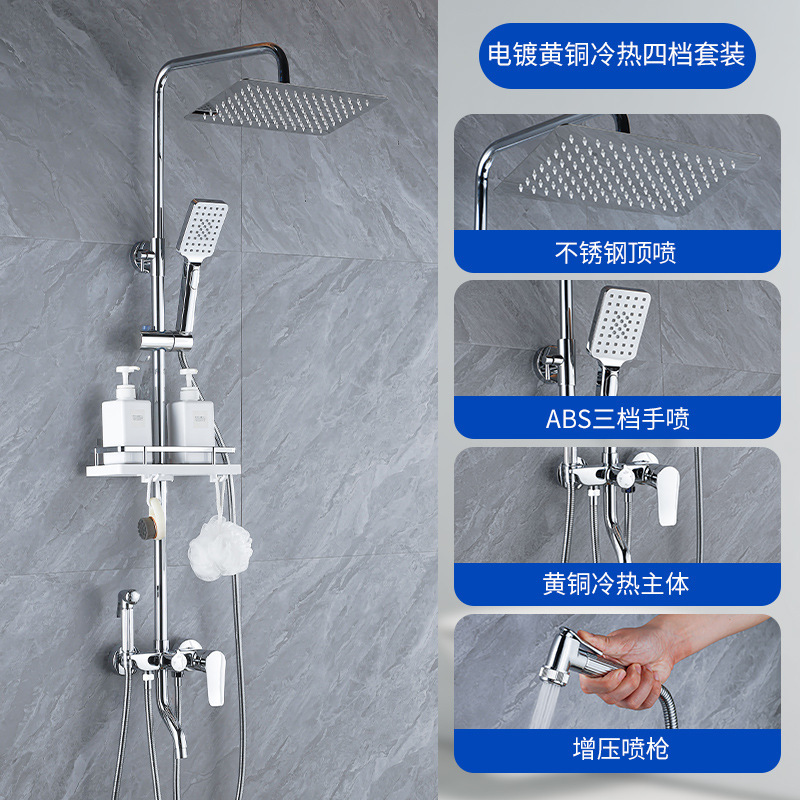 电镀黄铜冷热四档套装

不锈钢顶喷

ABS三档手喷

黄铜冷热主体

增压喷枪