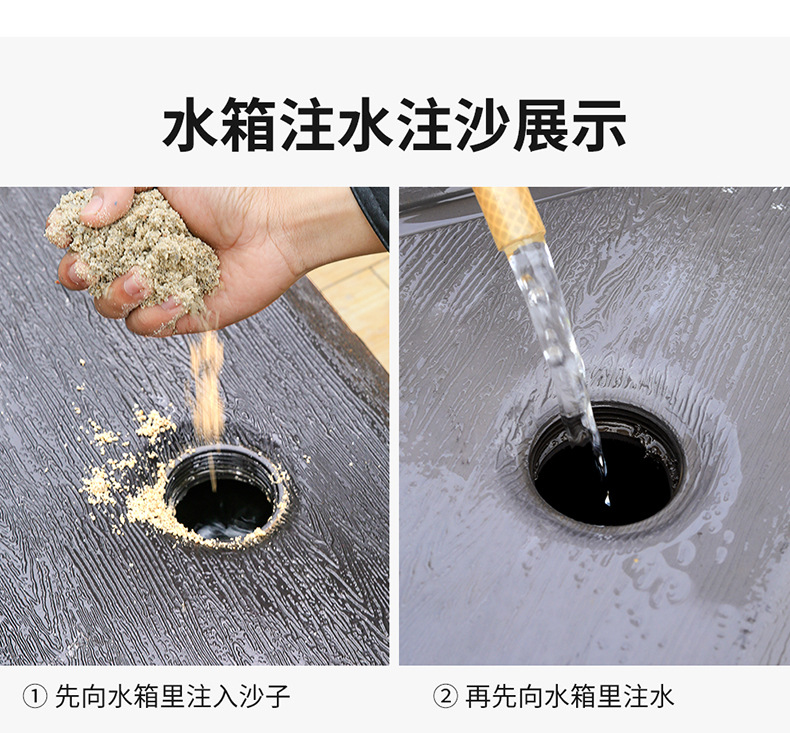 水箱注水注沙展示

① 先向水箱里注入沙子

② 再先向水箱里注水