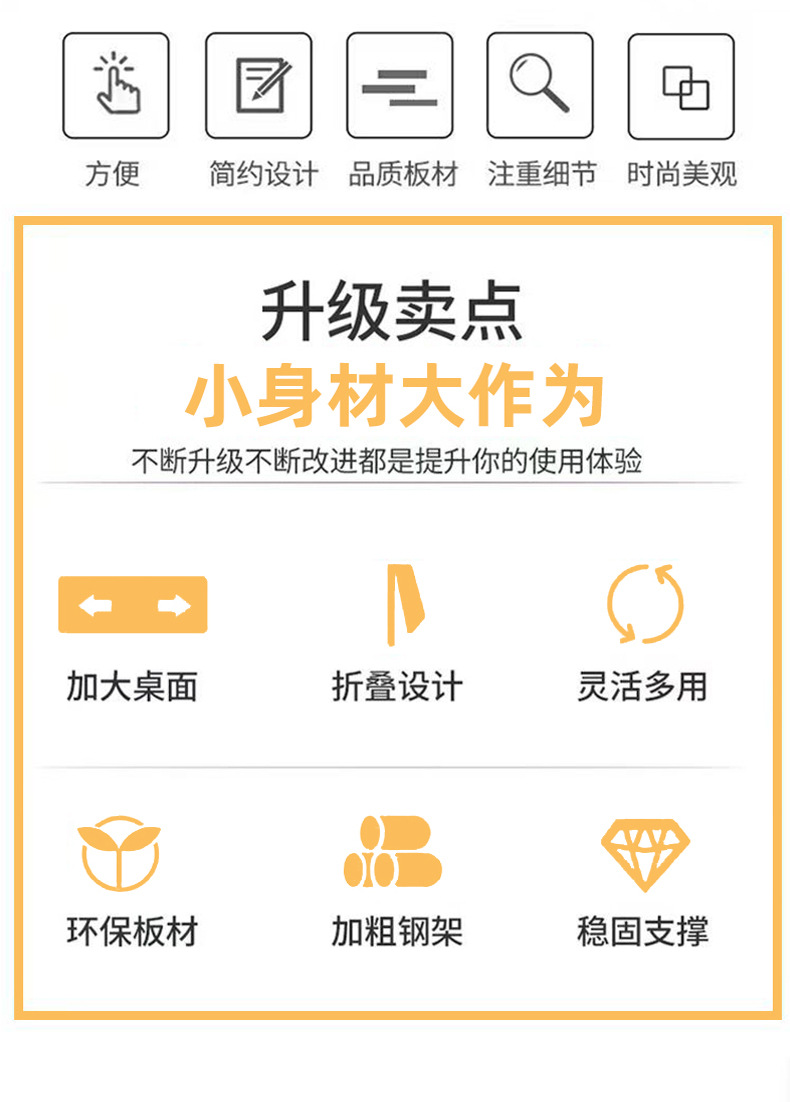 方便 简约设计 品质板材 注重细节 时尚美观

升级卖点

小身材大作为

不断升级不断改进都是提升你的使用体验

加大桌面 折叠设计 灵活多用

环保板材 加粗钢架 稳固支撑