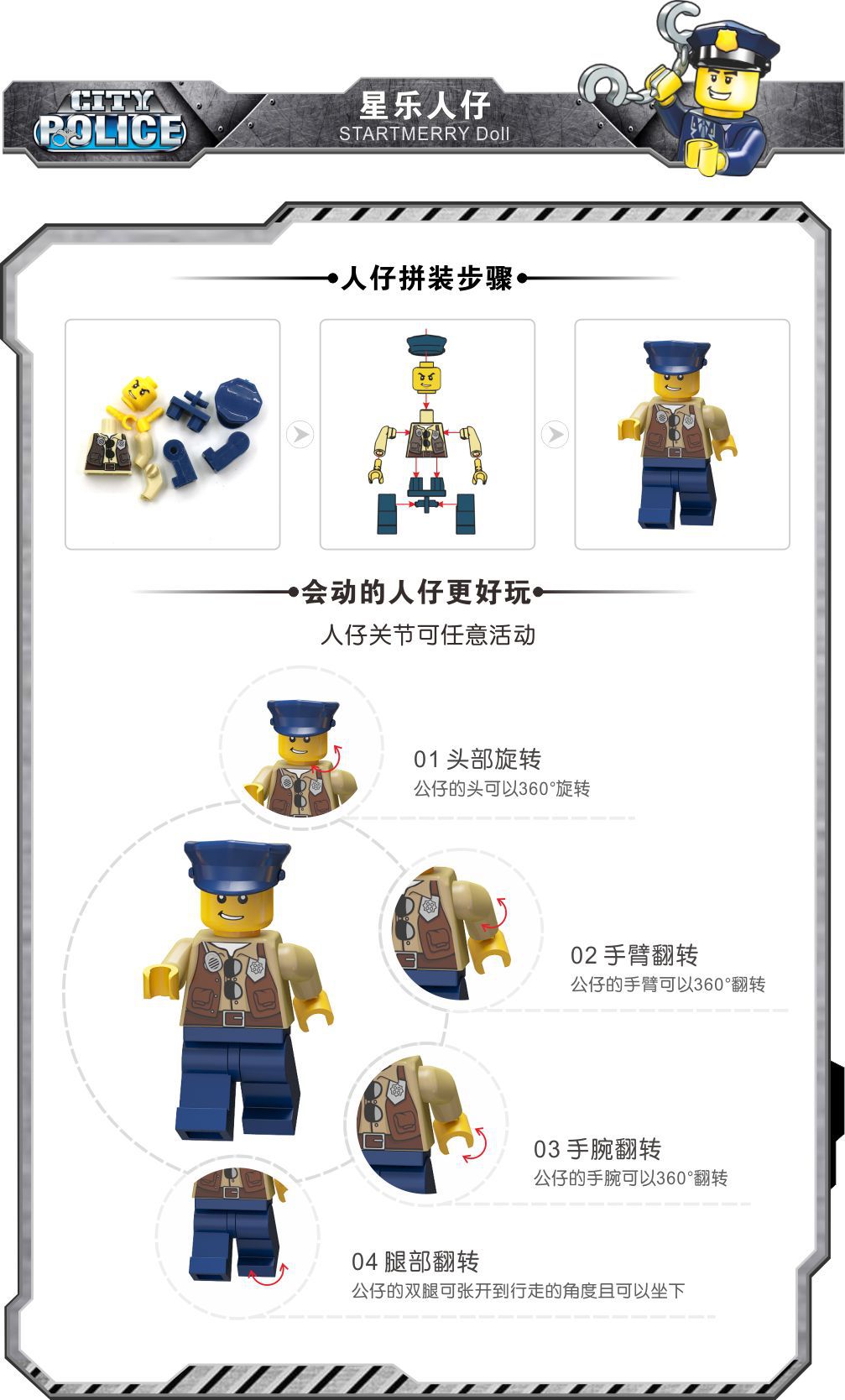 CITY POLICE

星乐人仔
STARTMERRY Doll

人仔拼装步骤

会动的人仔更好玩
人仔关节可任意活动

01 头部旋转
公仔的头可以360°旋转

02 手臂翻转
公仔的手臂可以360°翻转

03 手腕翻转
公仔的手腕可以360°翻转

04 腿部翻转
公仔的双腿可张开到行走的角度且可以坐下