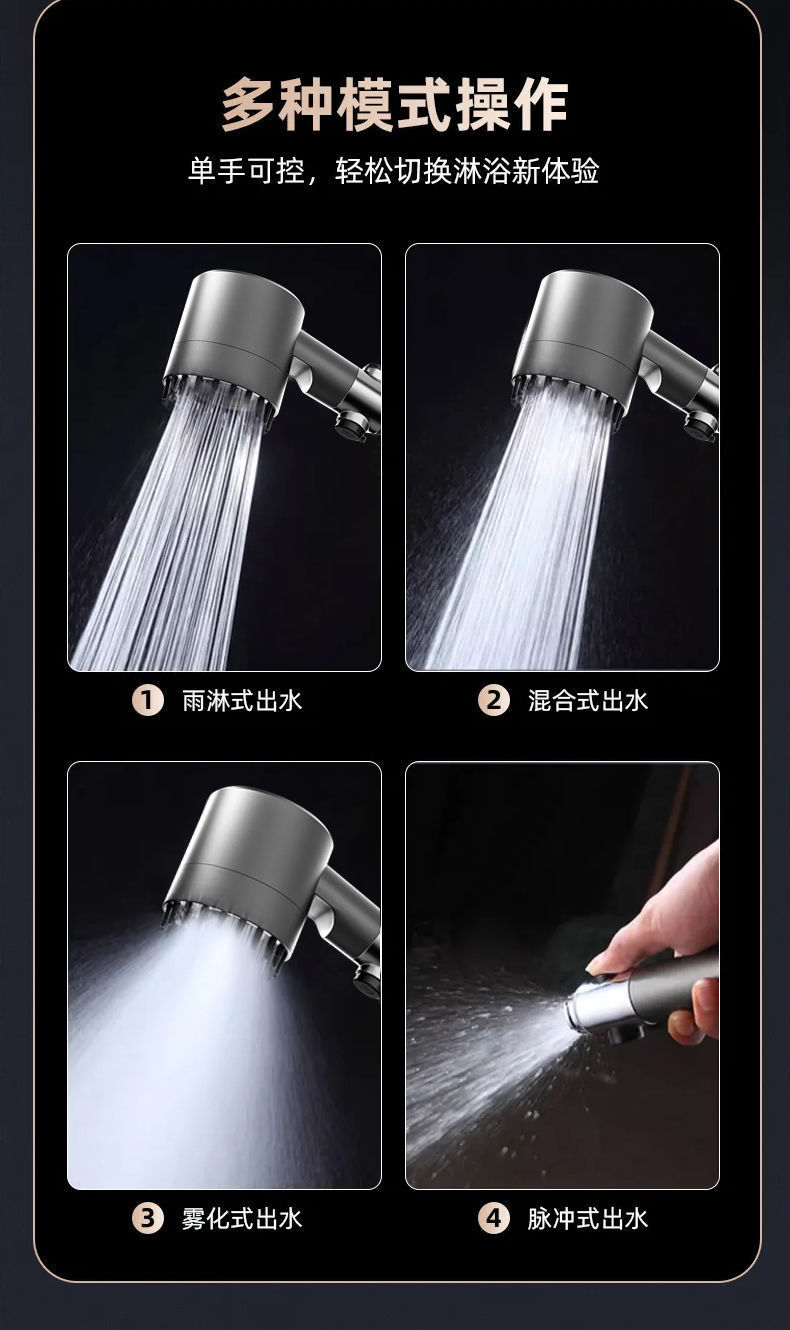 多种模式操作

单手可控，轻松切换淋浴新体验

1 雨淋式出水

2 混合式出水

3 雾化式出水

4 脉冲式出水