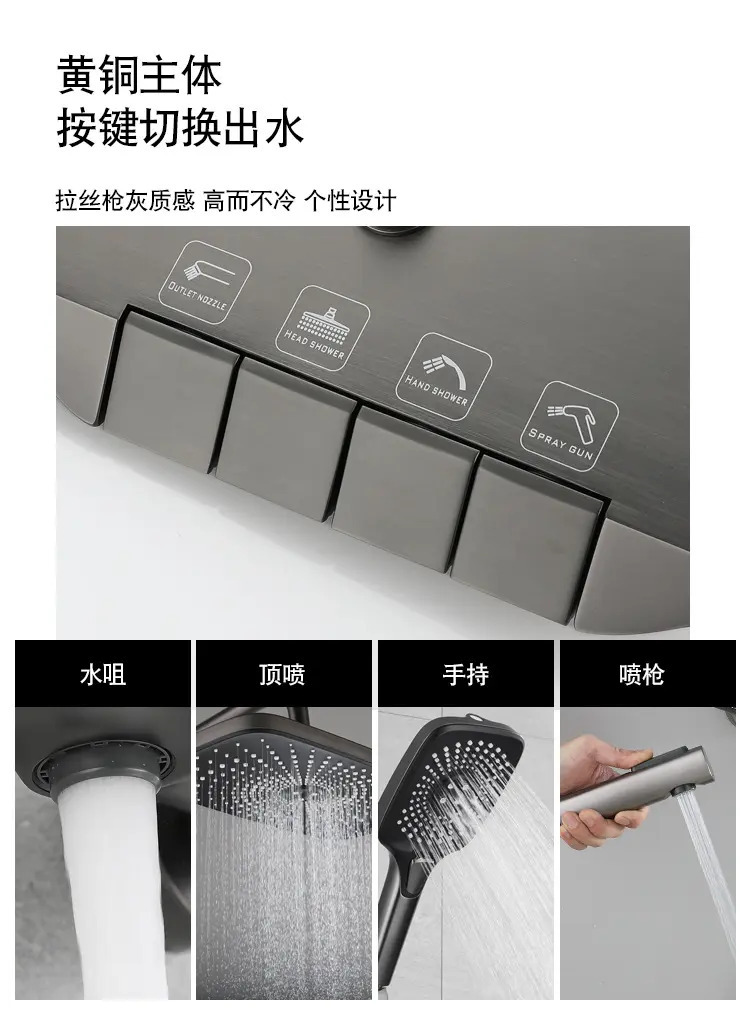 黄铜主体
按键切换出水

拉丝枪灰质感 高而不冷 个性设计

OUTLET NOZZLE

HEAD SHOWER

HAND SHOWER

SPRAY GUN

水咀

顶喷

手持

喷枪