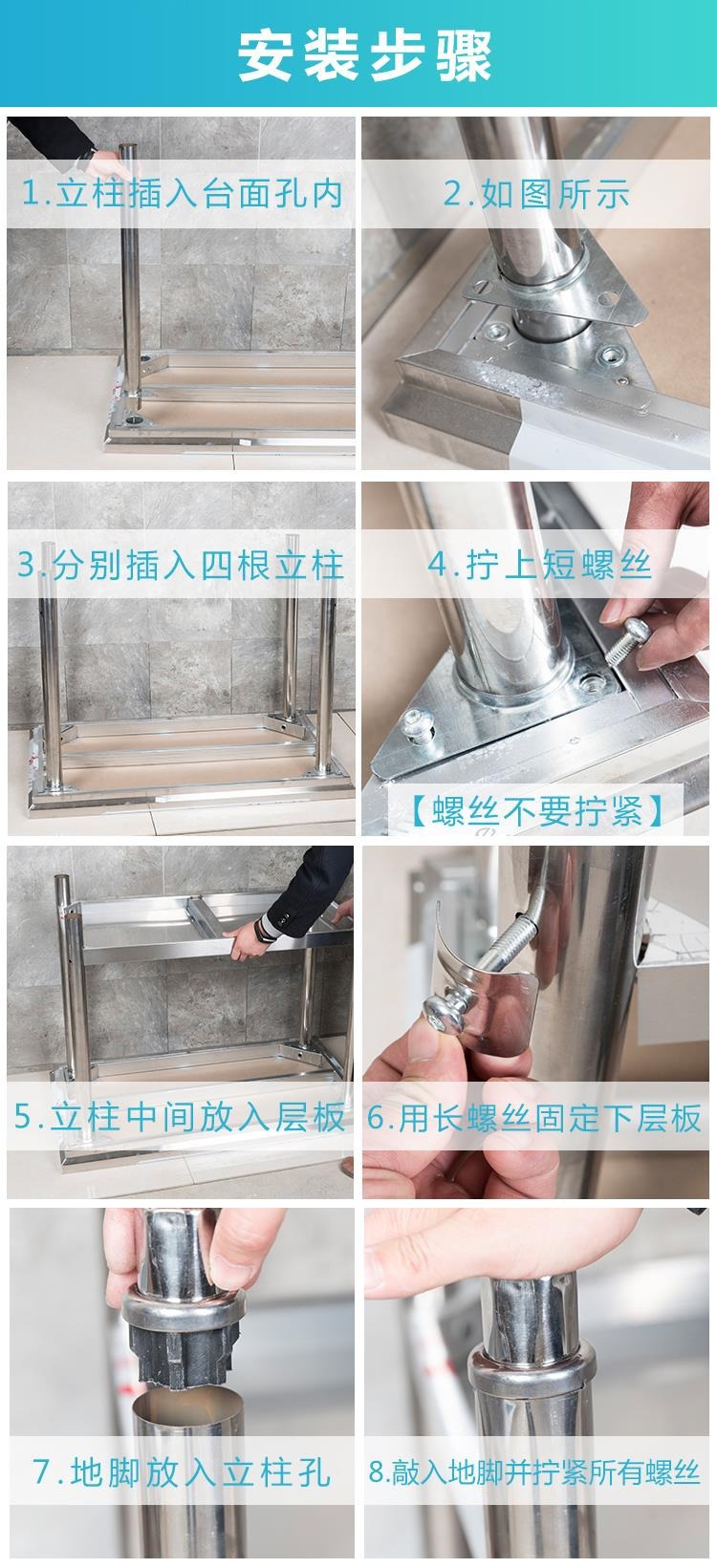 安装步骤

1.立柱插入台面孔内

2.如图所示

3.分别插入四根立柱

4.拧上短螺丝

【螺丝不要拧紧】

5.立柱中间放入层板

6.用长螺丝固定下层板

7.地脚放入立柱孔

8.敲入地脚并拧紧所有螺丝