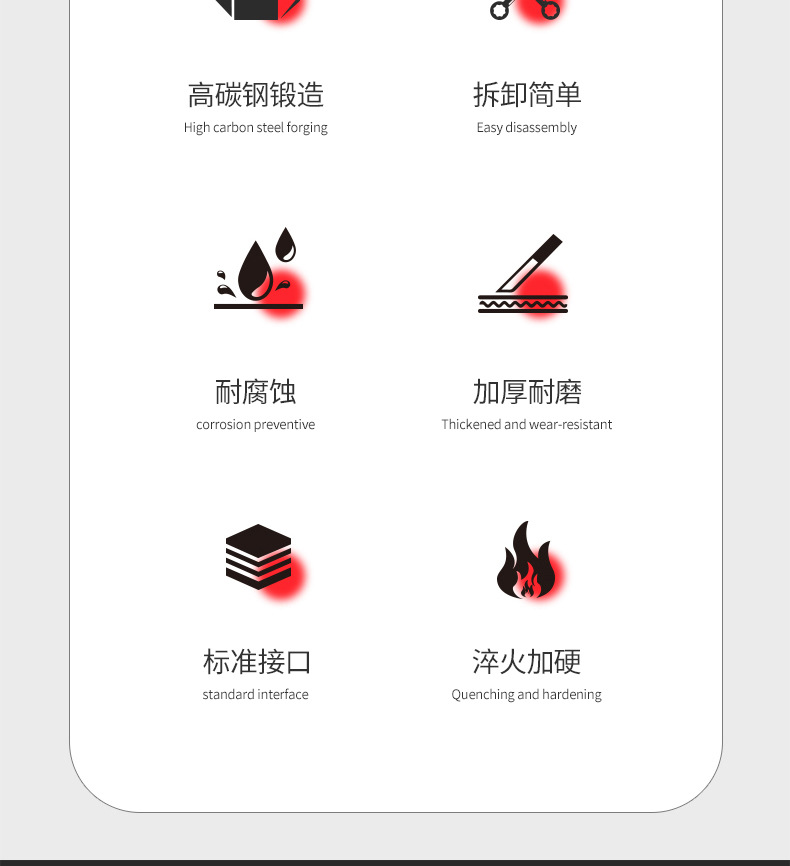 高碳钢锻造
High carbon steel forging

拆卸简单
Easy disassembly

耐腐蚀
corrosion preventive

加厚耐磨
Thickened and wear-resistant

标准接口
standard interface

淬火加硬
Quenching and hardening