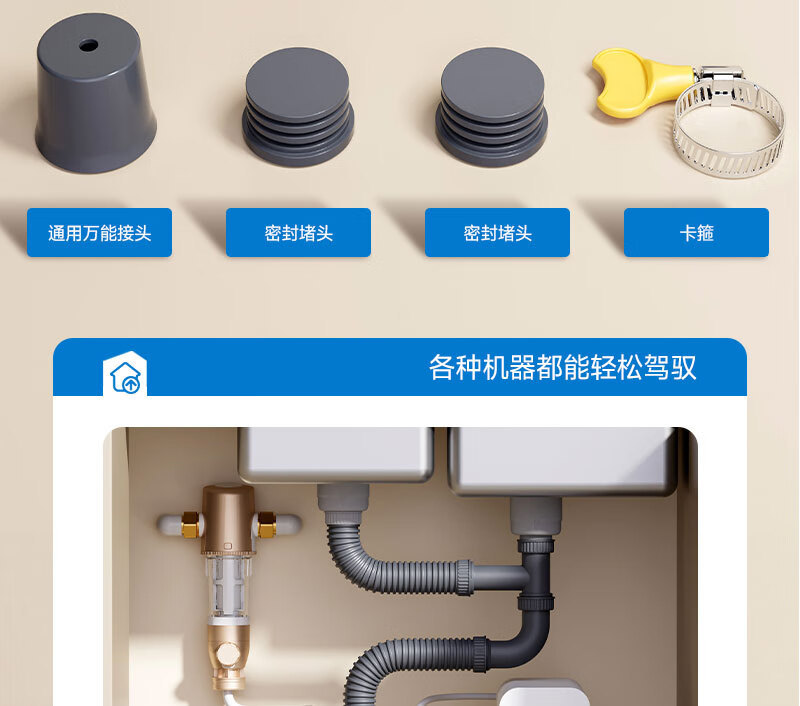 通用万能接头

密封堵头

密封堵头

卡箍

各种机器都能轻松驾驭