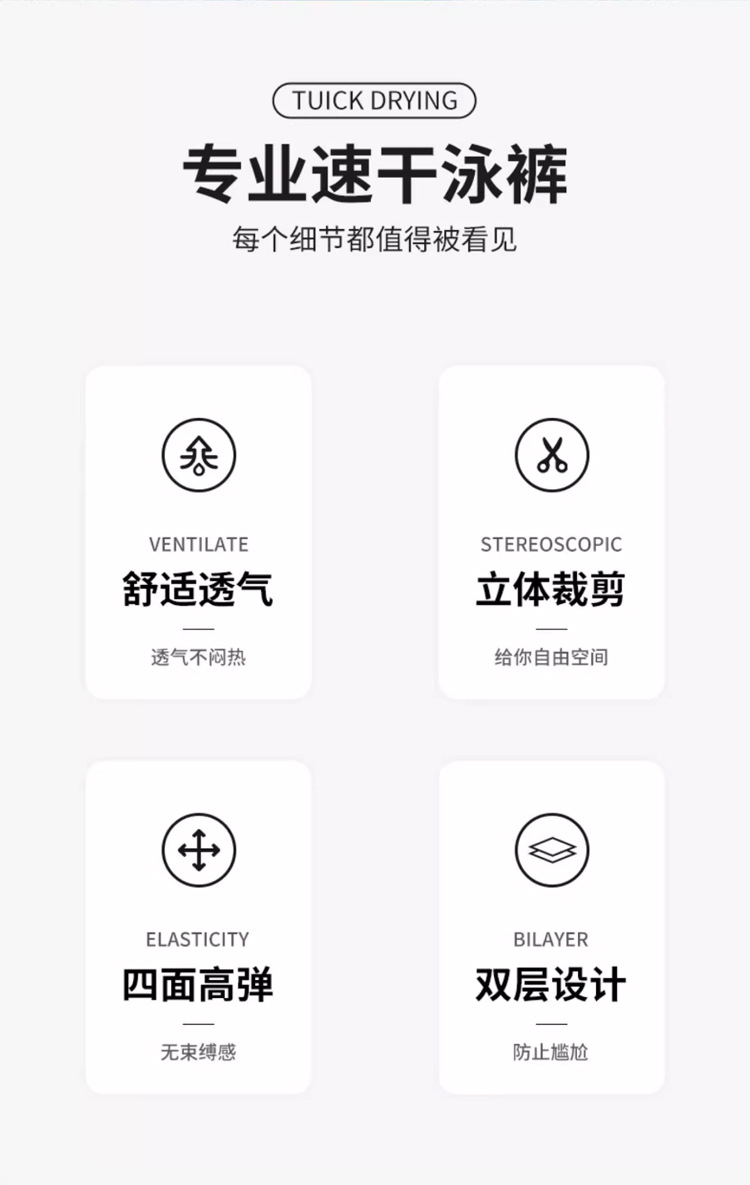 TUICK DRYING

专业速干泳裤

每个细节都值得被看见

VENTILATE

舒适透气

透气不闷热

STEREOSCOPIC

立体裁剪

给你自由空间

ELASTICITY

四面高弹

无束缚感

BILAYER

双层设计

防止尴尬