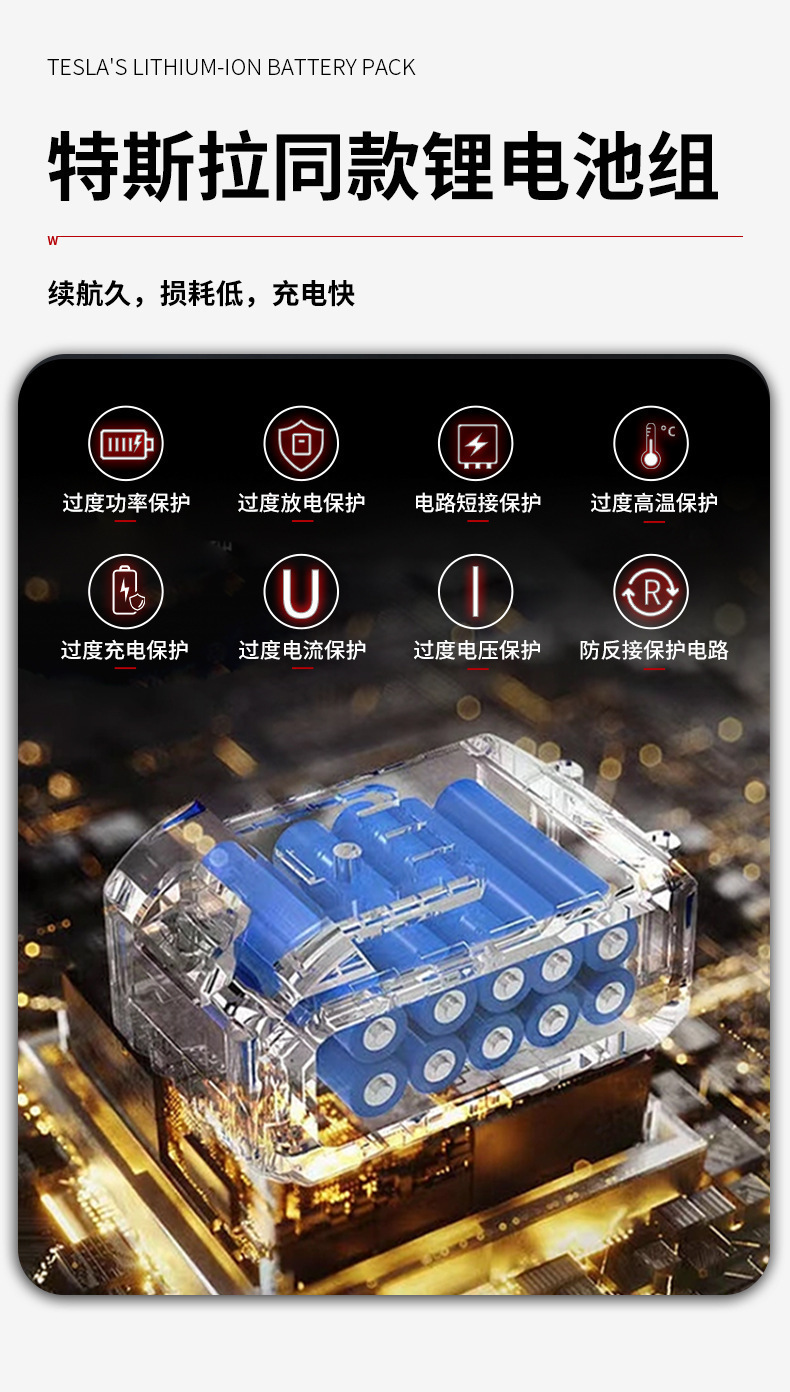 TESLA'S LITHIUM-ION BATTERY PACK

特斯拉同款锂电池组

W

续航久，损耗低，充电快

过度功率保护
过度放电保护
电路短接保护
°C
过度高温保护

过度充电保护
U
过度电流保护
过度电压保护
R
防反接保护电路