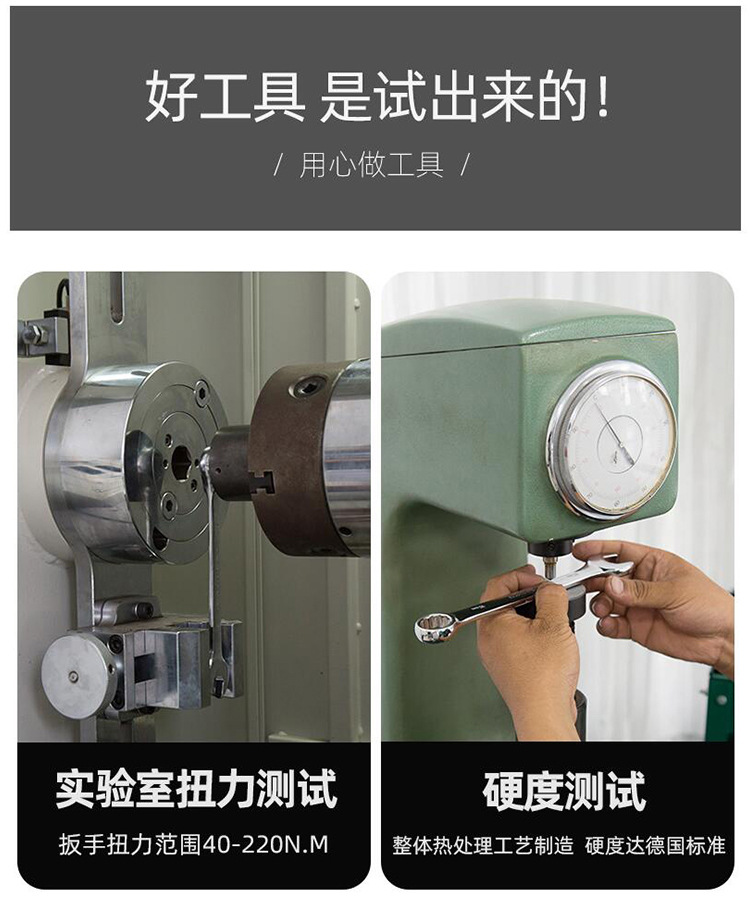 好工具 是试出来的！

/ 用心做工具 /

实验室扭力测试

扳手扭力范围40-220N.M

硬度测试

整体热处理工艺制造 硬度达德国标准