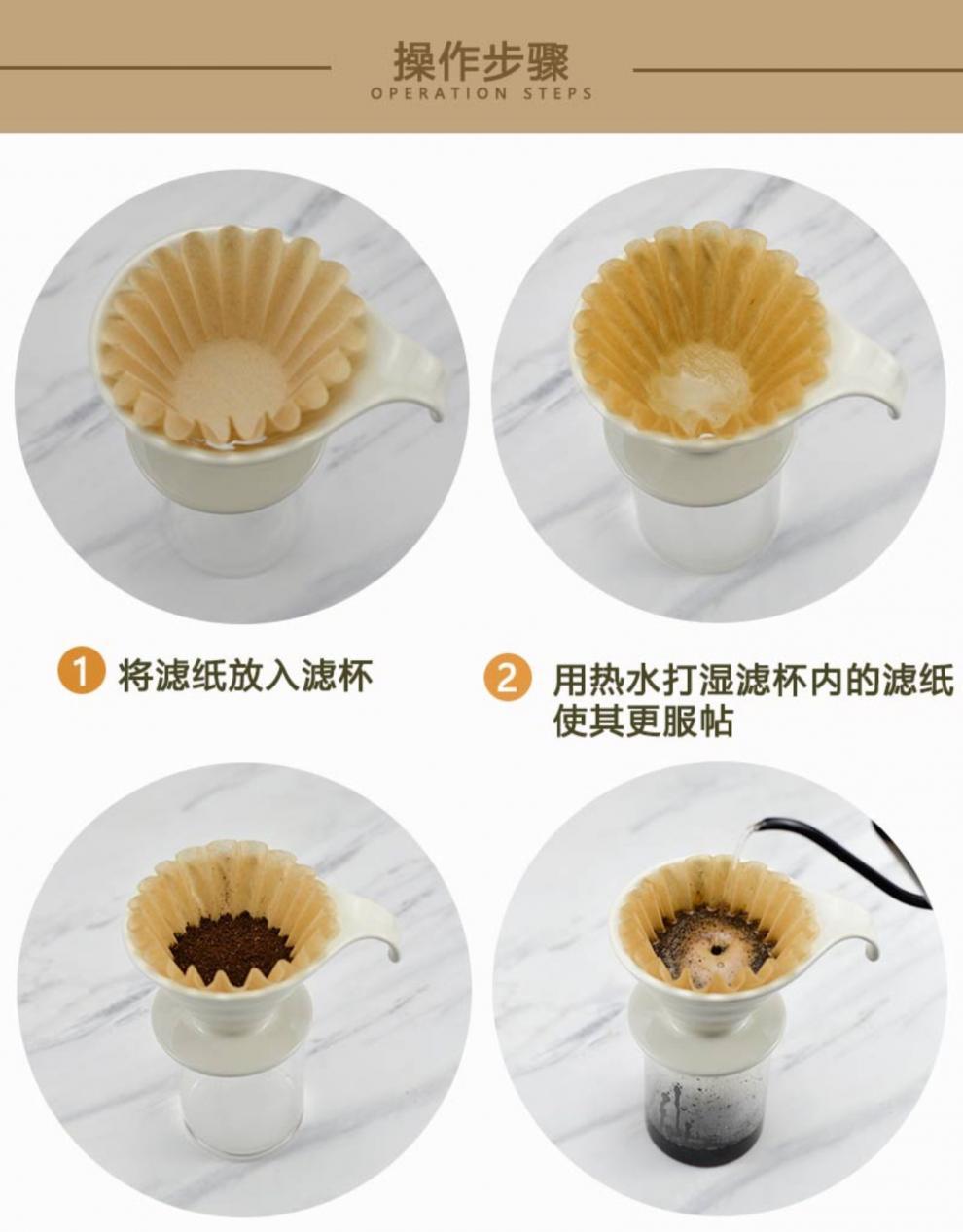 操作步骤
OPERATION STEPS

1 将滤纸放入滤杯

2 用热水打湿滤杯内的滤纸使其更服帖