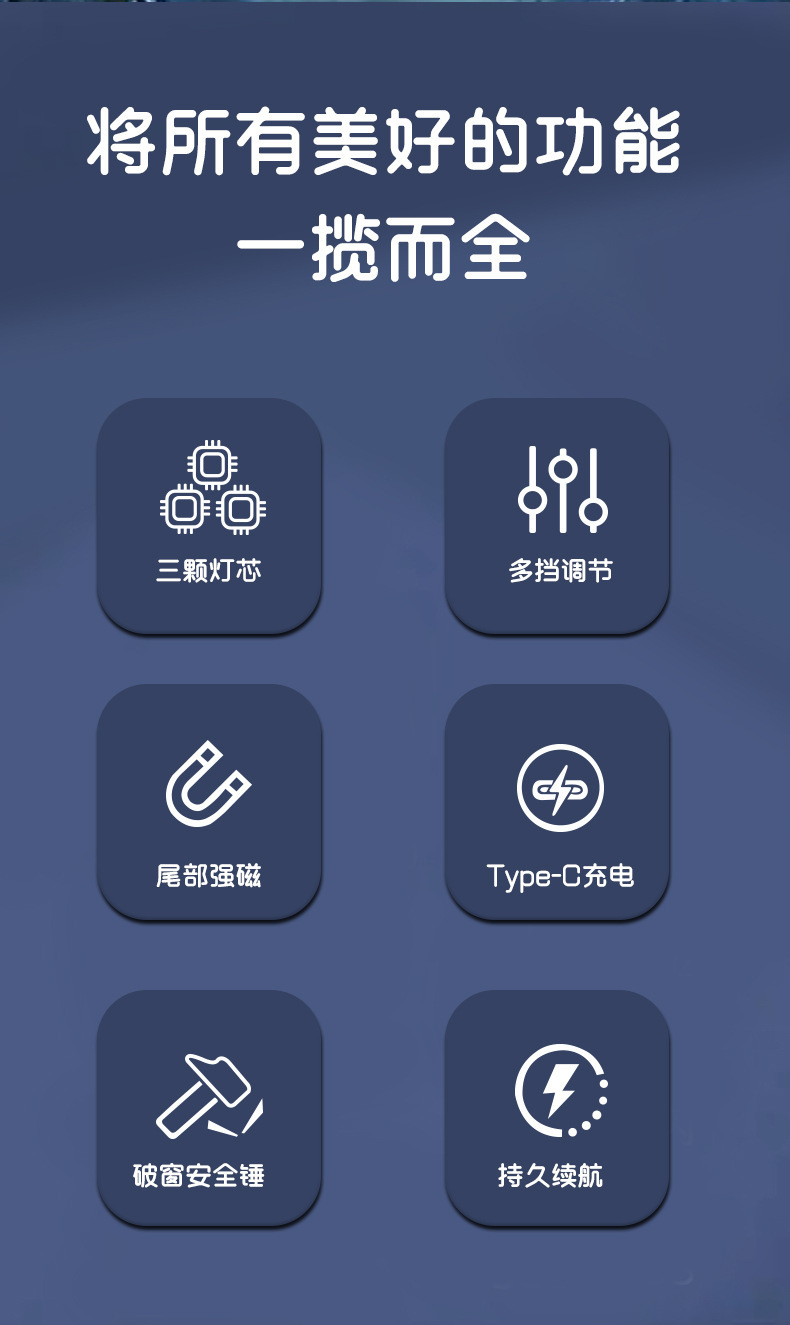 将所有美好的功能
一揽而全

三颗灯芯

多挡调节

尾部强磁

Type-C充电

破窗安全锤

持久续航