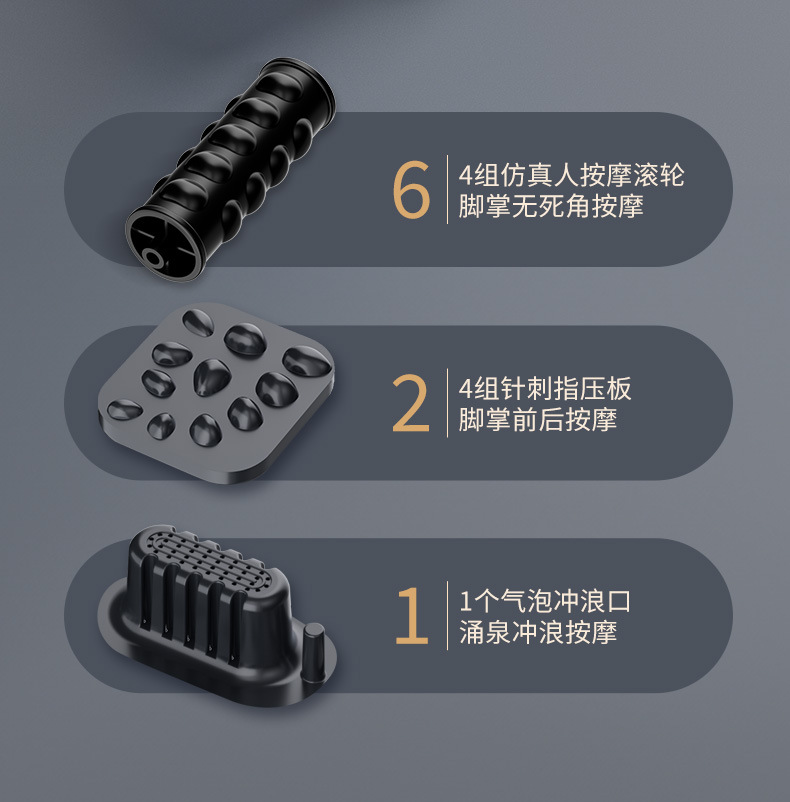 6
4组仿真人按摩滚轮
脚掌无死角按摩

2
4组针刺指压板
脚掌前后按摩

1
1个气泡冲浪口
涌泉冲浪按摩