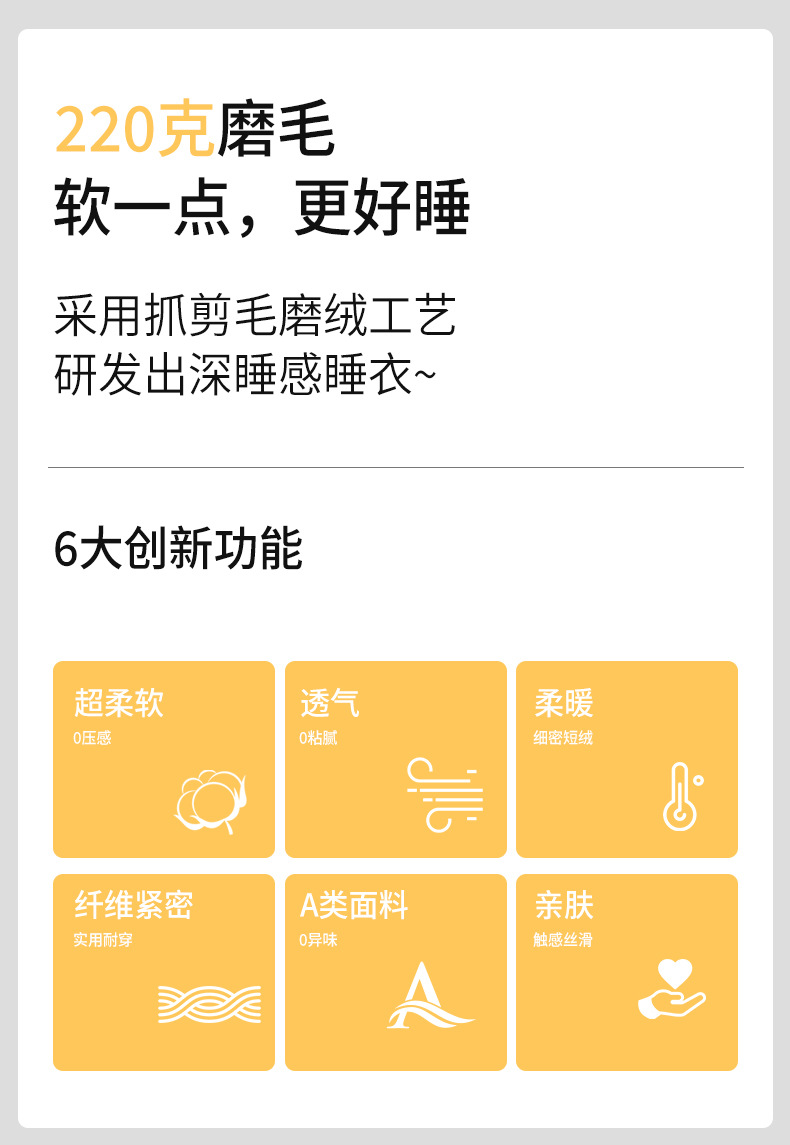 220克磨毛
软一点，更好睡

采用抓剪毛磨绒工艺
研发出深睡感睡衣~

6大创新功能

超柔软
0压感

透气
0粘腻

柔暖
细密短绒

纤维紧密
实用耐穿

A类面料
0异味

亲肤
触感丝滑