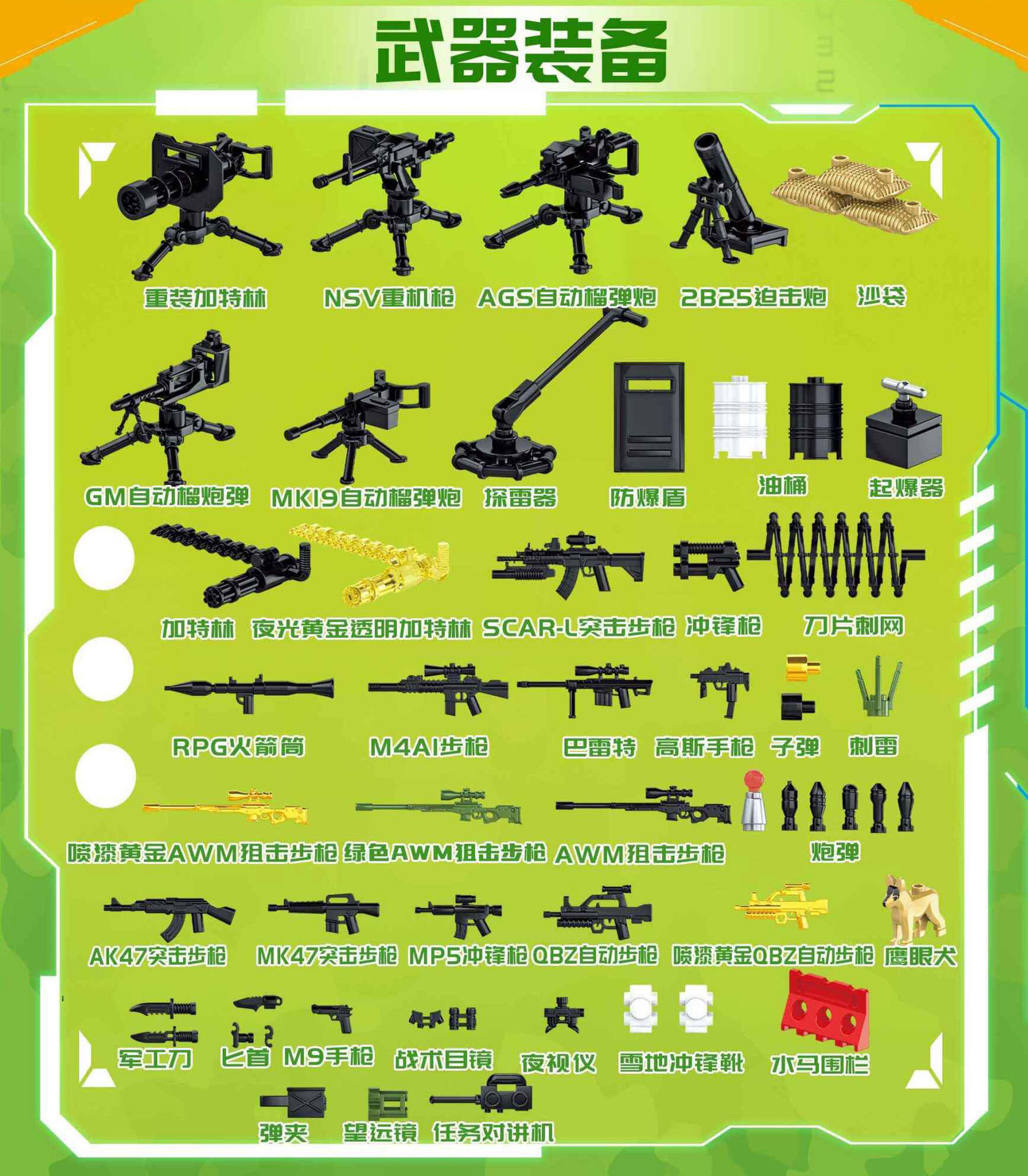 武器装备

重装加特林 NSV重机枪 AGS自动榴弹炮 2B25迫击炮 沙袋

GM自动榴炮弹 MK19自动榴弹炮 探雷器 防爆盾 油桶 起爆器

加特林 夜光黄金透明加特林 SCAR-L突击步枪 冲锋枪 刀片刺网

RPG火箭筒 M4A1步枪 巴雷特 高斯手枪 子弹 刺雷

喷漆黄金AWM狙击步枪 绿色AWM狙击步枪 AWM狙击步枪 炮弹

AK47突击步枪 MK47突击步枪 MP5冲锋枪 QBZ自动步枪 喷漆黄金QBZ自动步枪 鹰眼犬

军工刀 匕首 M9手枪 战术目镜 夜视仪 雪地冲锋靴 水马围栏

弹夹 望远镜 任务对讲机