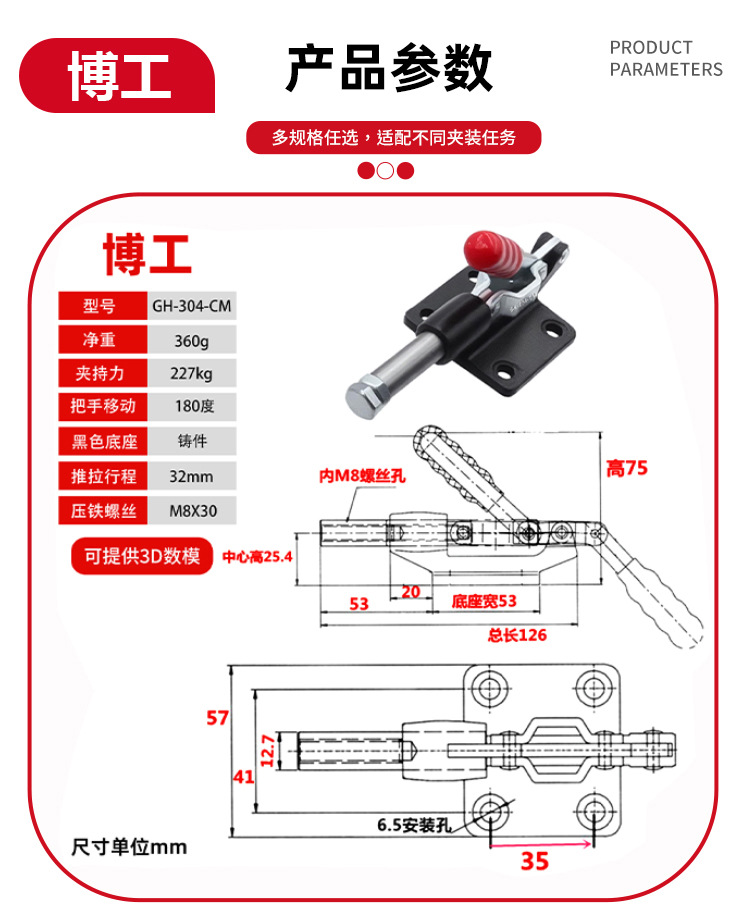 博工

产品参数

PRODUCT PARAMETERS

多规格任选，适配不同夹装任务

博工

| 型号 | GH-304-CM |
|---|---|
| 净重 | 360g |
| 夹持力 | 227kg |
| 把手移动 | 180度 |
| 黑色底座 | 铸件 |
| 推拉行程 | 32mm |
| 压铁螺丝 | M8X30 |

可提供3D数模

内M8螺丝孔

高75

中心高25.4

53

20

底座宽53

总长126

57

41

12.7

6.5安装孔

35

尺寸单位mm