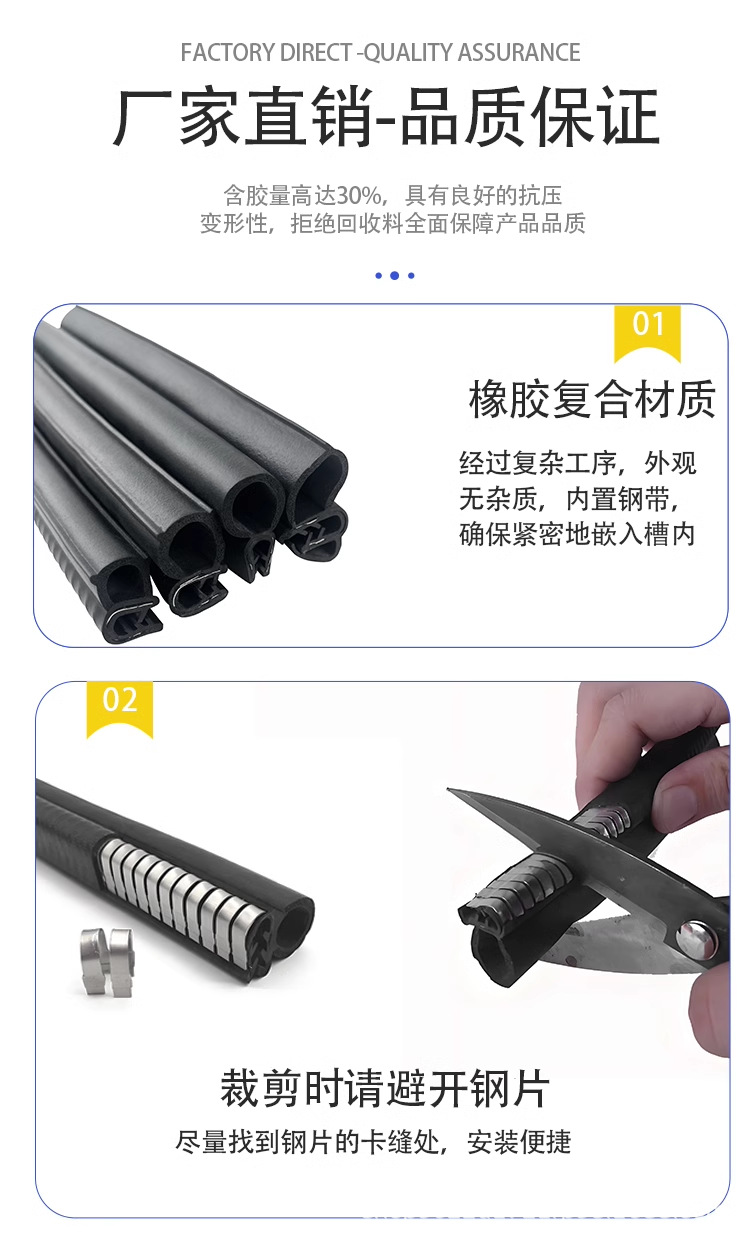 FACTORY DIRECT -QUALITY ASSURANCE

厂家直销-品质保证

含胶量高达30%，具有良好的抗压变形性，拒绝回收料全面保障产品品质

01

橡胶复合材质

经过复杂工序，外观无杂质，内置钢带，确保紧密地嵌入槽内

02

裁剪时请避开钢片

尽量找到钢片的卡缝处，安装便捷