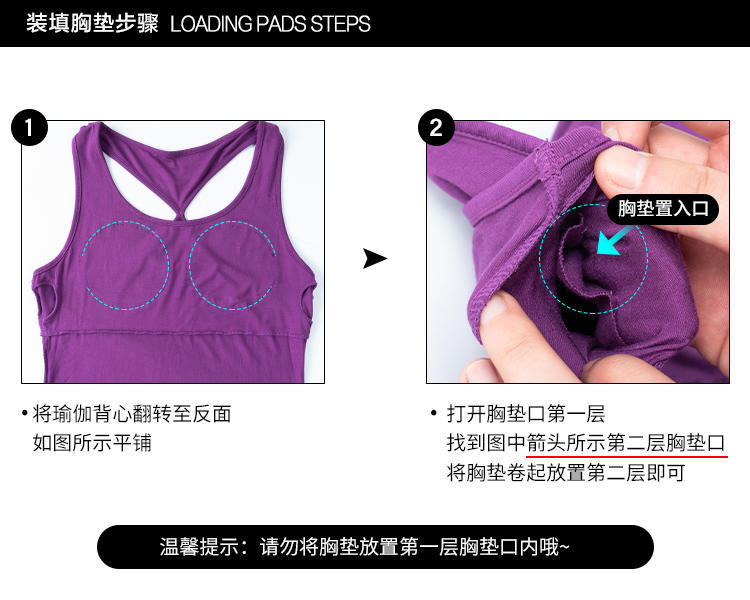 装填胸垫步骤 LOADING PADS STEPS

1

2

胸垫置入口

• 将瑜伽背心翻转至反面
如图所示平铺

• 打开胸垫口第一层
找到图中箭头所示第二层胸垫口
将胸垫卷起放置第二层即可

温馨提示：请勿将胸垫放置第一层胸垫口内哦~