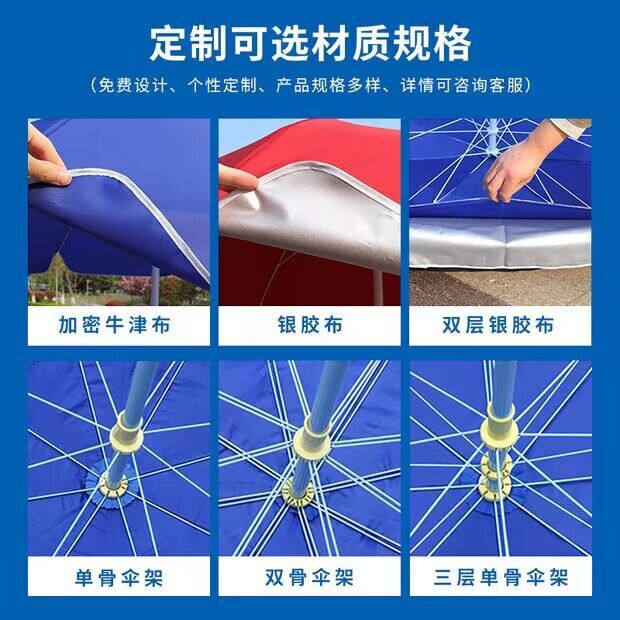 定制可选材质规格

(免费设计、个性定制、产品规格多样、详情可咨询客服)

加密牛津布

银胶布

双层银胶布

单骨伞架

双骨伞架

三层单骨伞架