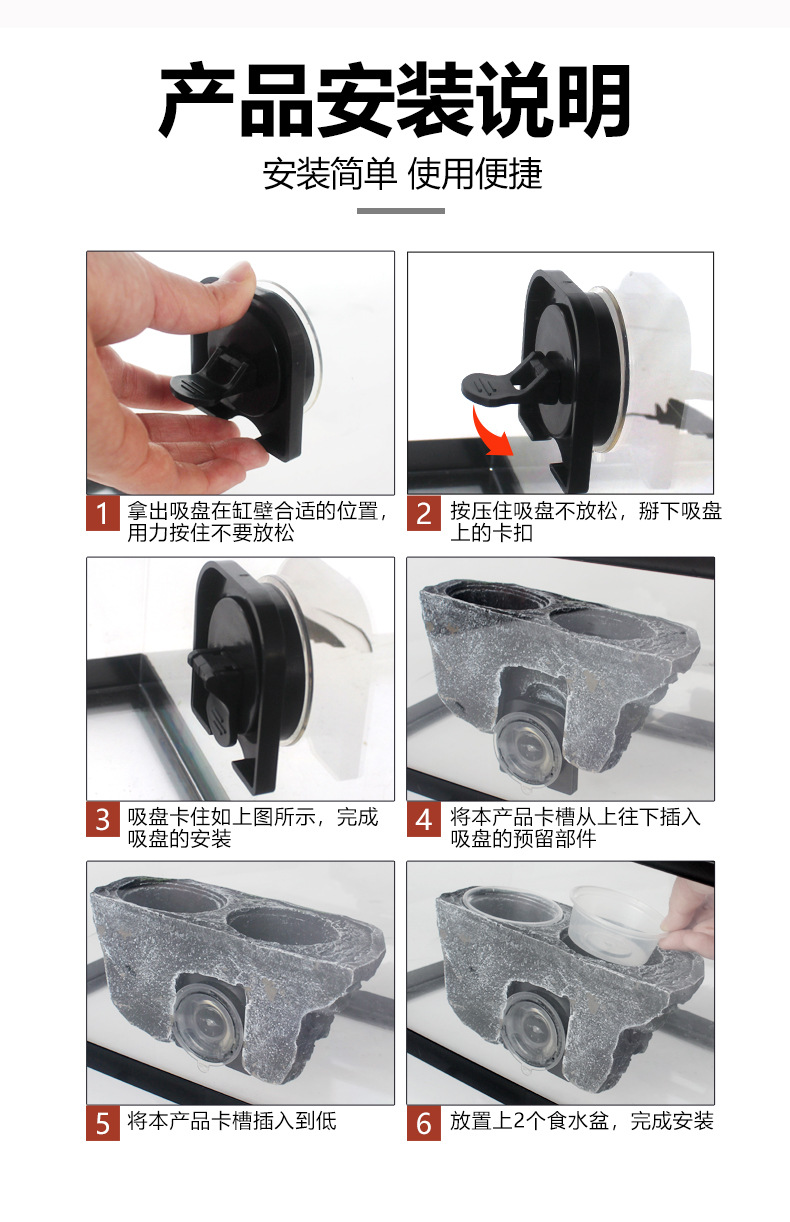 产品安装说明

安装简单 使用便捷

1 拿出吸盘在缸壁合适的位置，用力按住不要放松

2 按压住吸盘不放松，掰下吸盘上的卡扣

3 吸盘卡住如上图所示，完成吸盘的安装

4 将本产品卡槽从上往下插入吸盘的预留部件

5 将本产品卡槽插入到低

6 放置上2个食水盆，完成安装