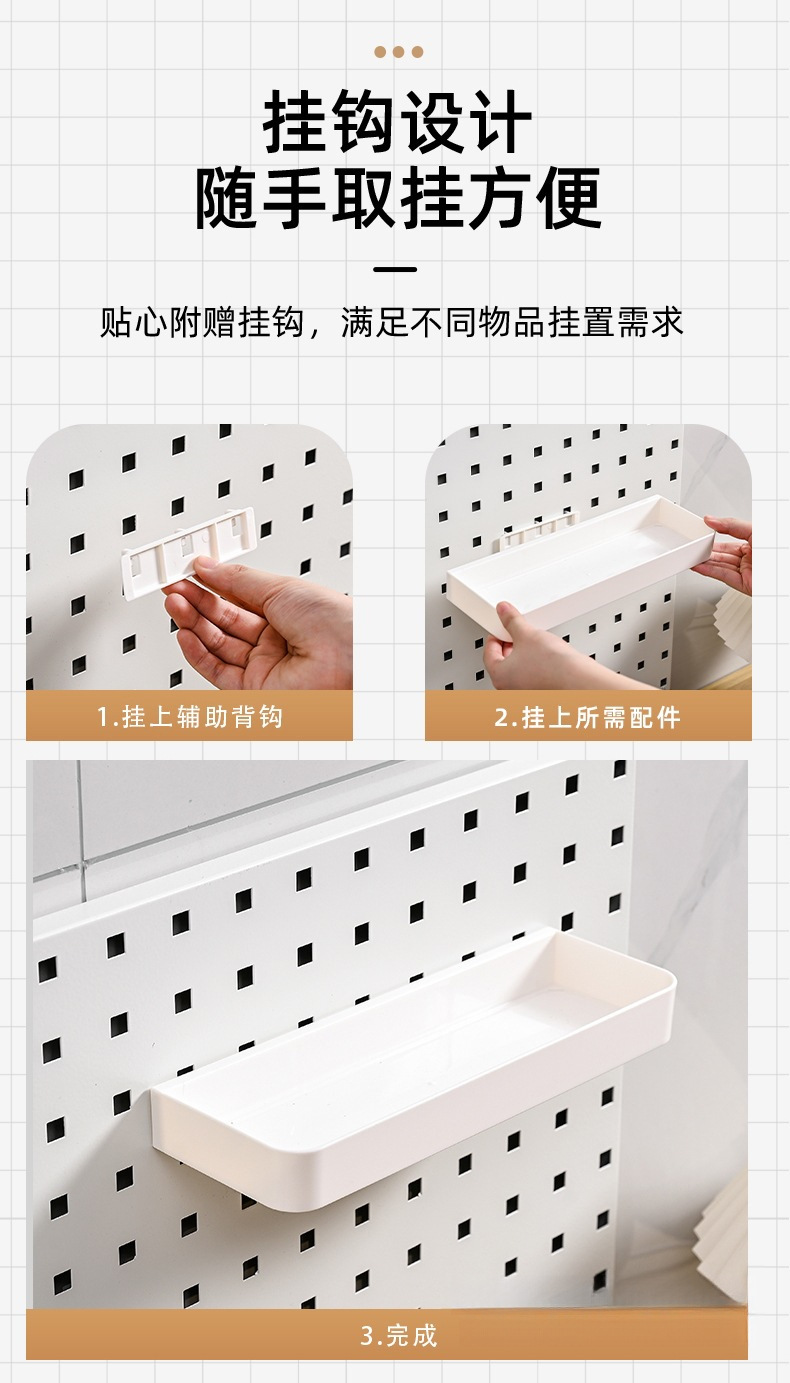 挂钩设计
随手取挂方便

贴心附赠挂钩，满足不同物品挂置需求

1.挂上辅助背钩

2.挂上所需配件

3.完成