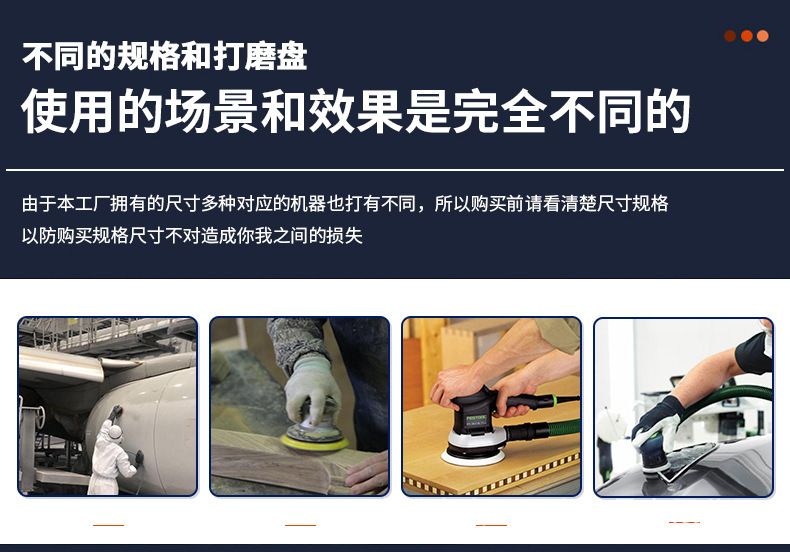 不同的规格和打磨盘
使用的场景和效果是完全不同的

由于本工厂拥有的尺寸多种对应的机器也打有不同，所以购买前请看清楚尺寸规格
以防购买规格尺寸不对造成你我之间的损失

FESTOOL