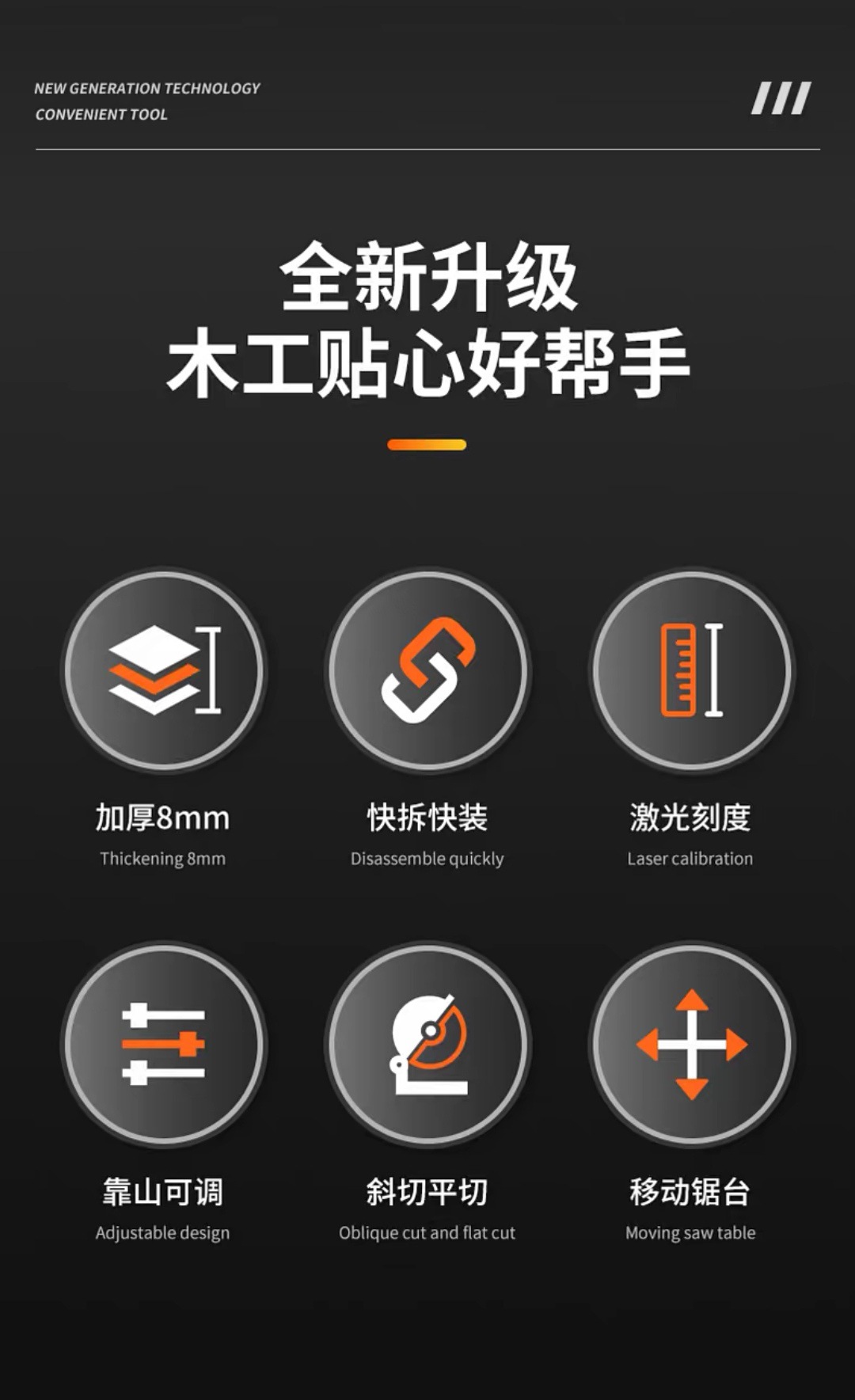 NEW GENERATION TECHNOLOGY
CONVENIENT TOOL

全新升级
木工贴心好帮手

加厚8mm
Thickening 8mm

快拆快装
Disassemble quickly

激光刻度
Laser calibration

靠山可调
Adjustable design

斜切平切
Oblique cut and flat cut

移动锯台
Moving saw table