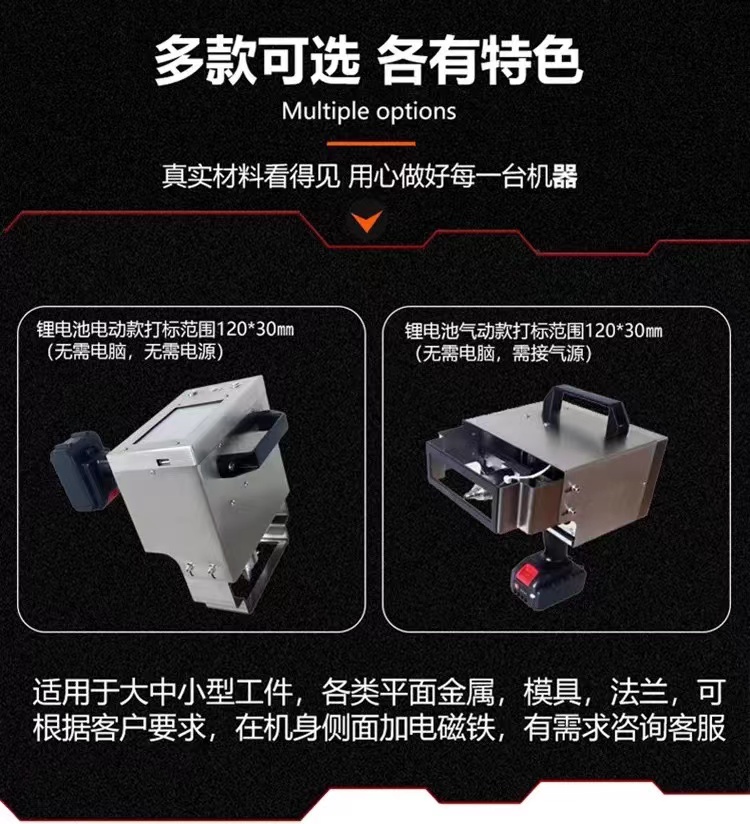 多款可选 各有特色

Multiple options

真实材料看得见 用心做好每一台机器

锂电池电动款打标范围120*30㎜
（无需电脑，无需电源）

锂电池气动款打标范围120*30㎜
（无需电脑，需接气源）

适用于大中小型工件，各类平面金属，模具，法兰，可根据客户要求，在机身侧面加电磁铁，有需求咨询客服