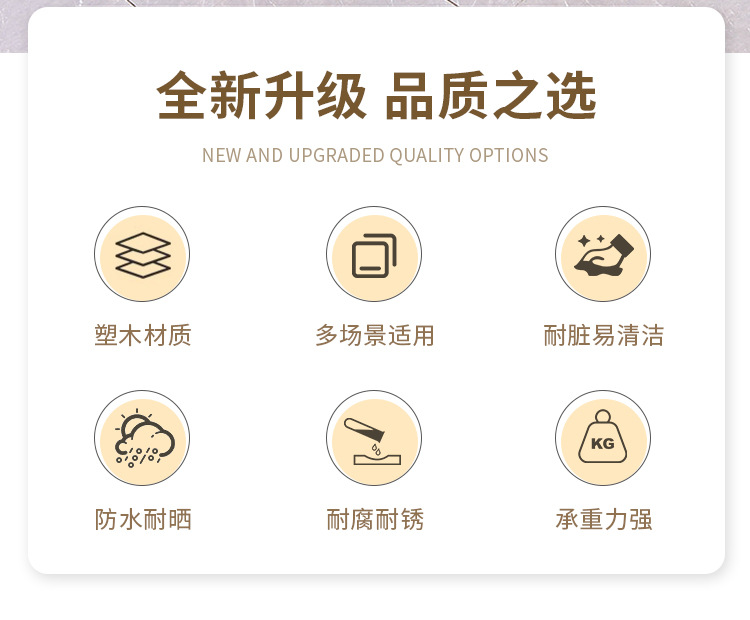 全新升级 品质之选

NEW AND UPGRADED QUALITY OPTIONS

塑木材质

多场景适用

耐脏易清洁

防水耐晒

耐腐耐锈

KG

承重力强