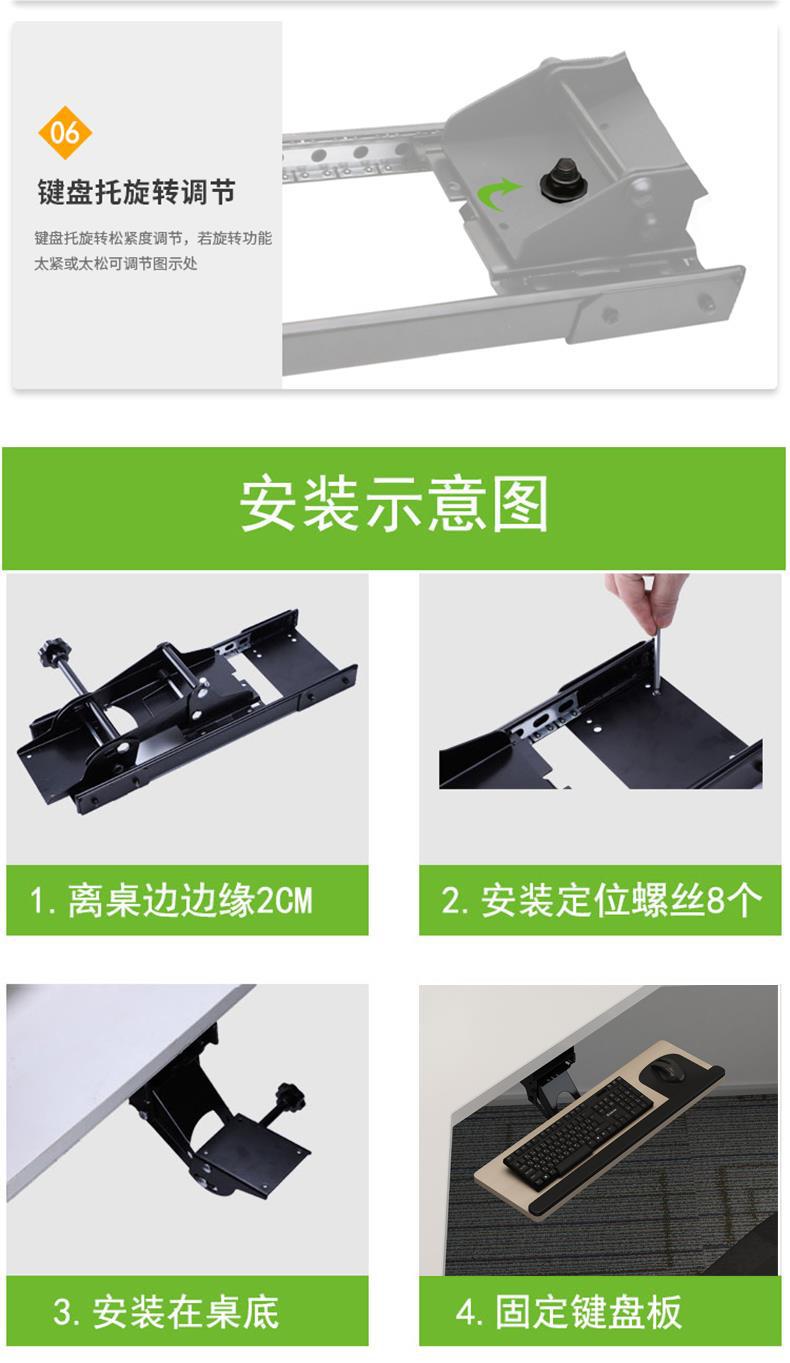 06

键盘托旋转调节

键盘托旋转松紧度调节，若旋转功能太紧或太松可调节图示处

安装示意图

1. 离桌边边缘2CM

2. 安装定位螺丝8个

3. 安装在桌底

4. 固定键盘板