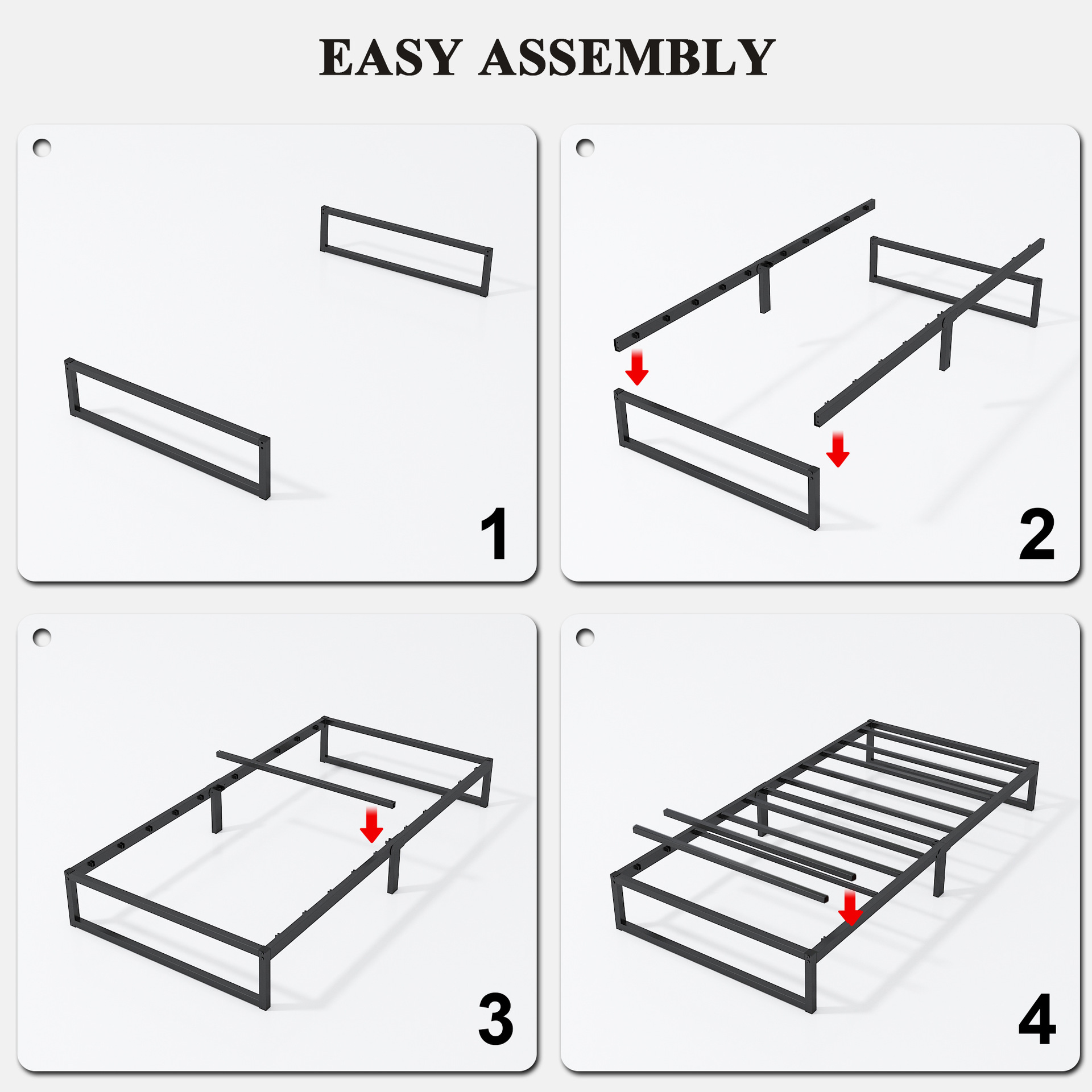 EASY ASSEMBLY

1

2

3

4