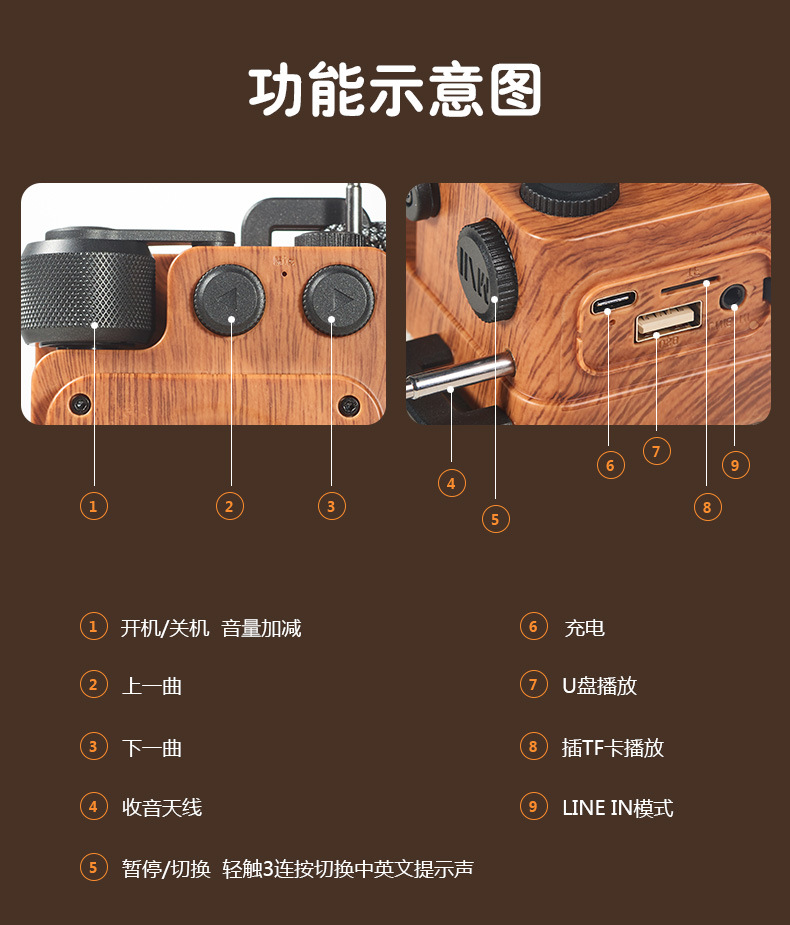 功能示意图

1 2 3

4 5 6 7 8 9

1 开机/关机 音量加减

2 上一曲

3 下一曲

4 收音天线

5 暂停/切换 轻触3连按切换中英文提示声

6 充电

7 U盘播放

8 插TF卡播放

9 LINE IN模式