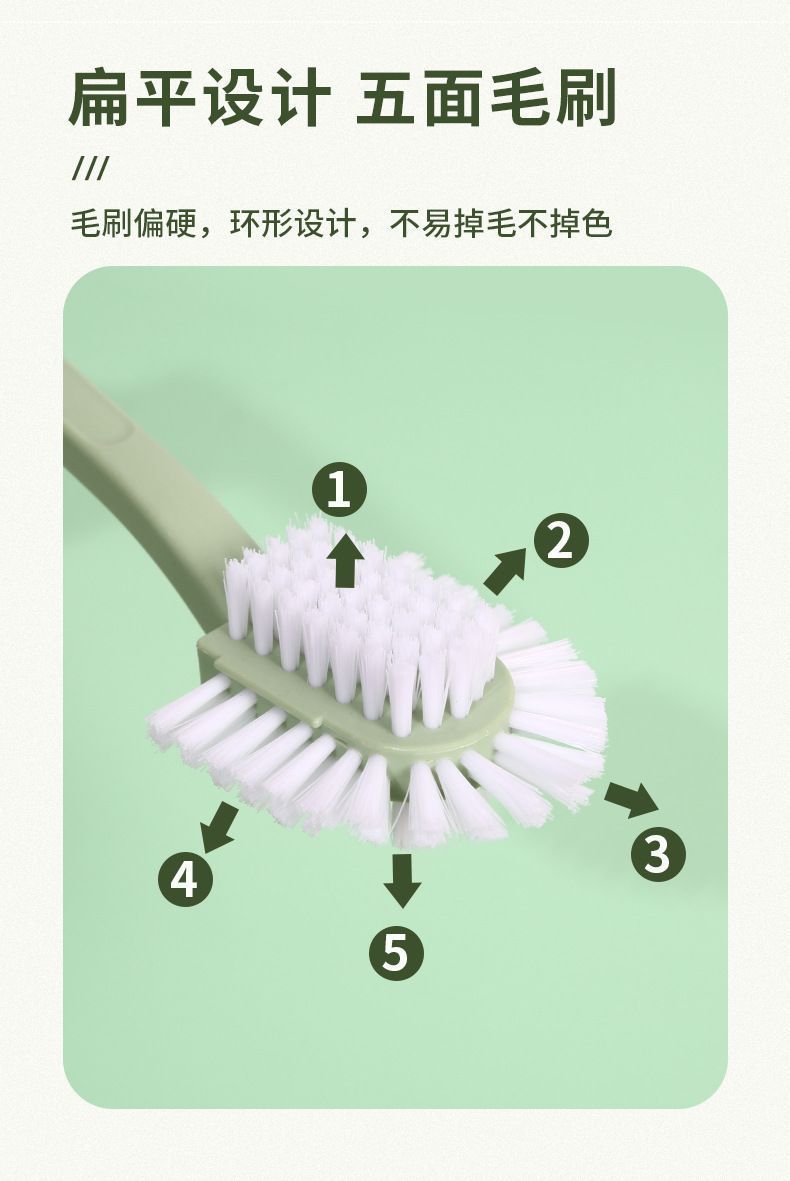 扁平设计 五面毛刷

///

毛刷偏硬，环形设计，不易掉毛不掉色

1

2

3

4

5