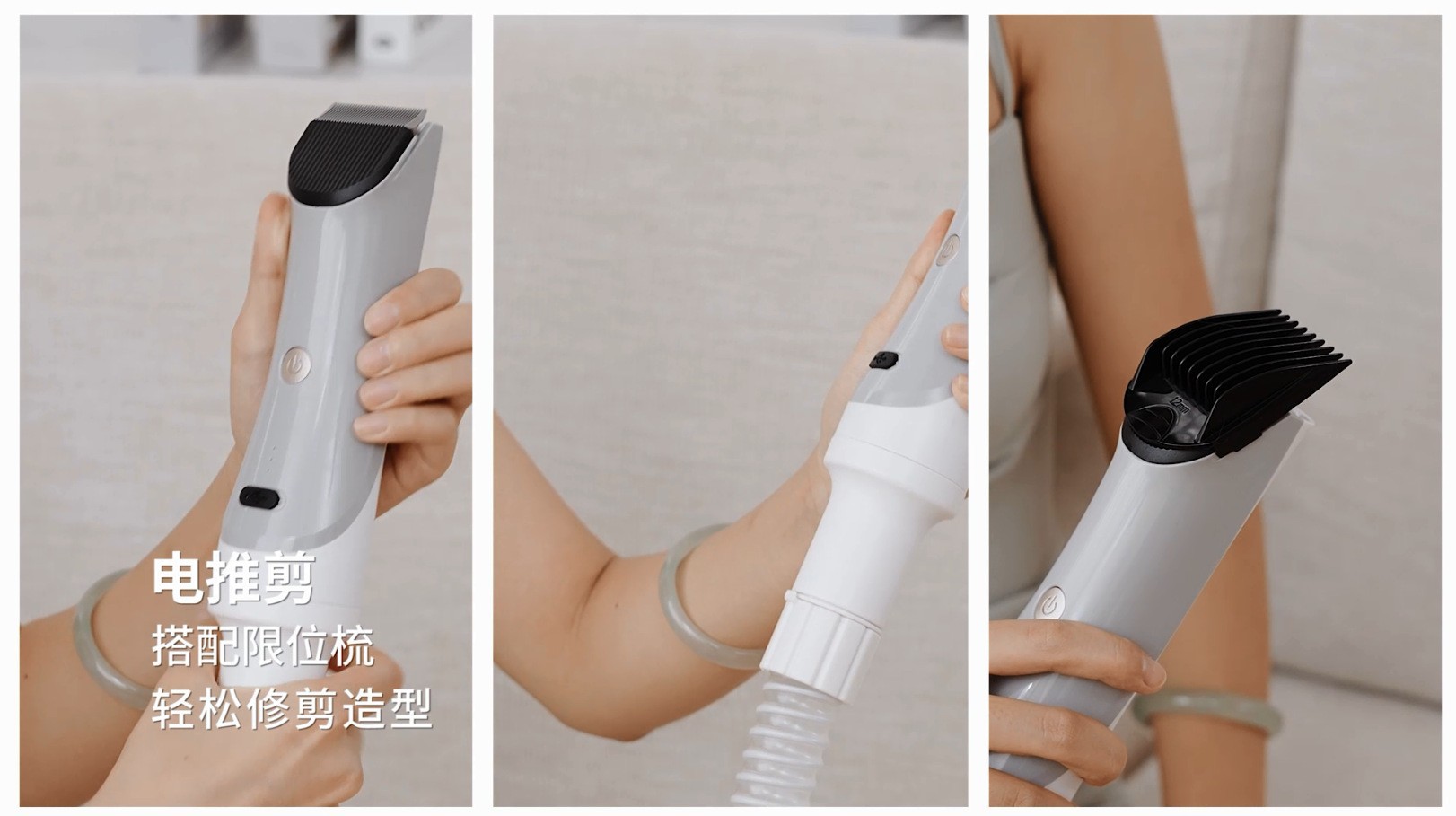 电推剪
搭配限位梳
轻松修剪造型