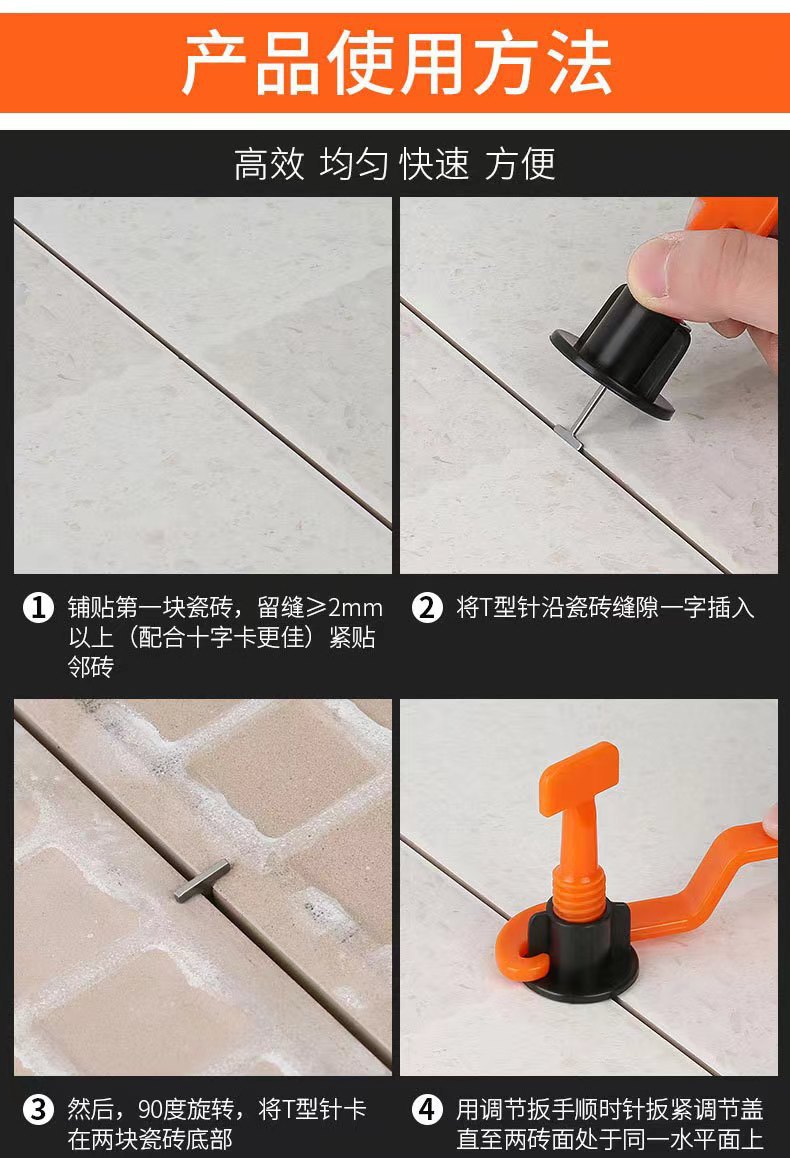 产品使用方法

高效 均匀 快速 方便

1 铺贴第一块瓷砖，留缝≥2mm以上（配合十字卡更佳）紧贴邻砖

2 将T型针沿瓷砖缝隙一字插入

3 然后，90度旋转，将T型针卡在两块瓷砖底部

4 用调节扳手顺时针扳紧调节盖直至两砖面处于同一水平面上