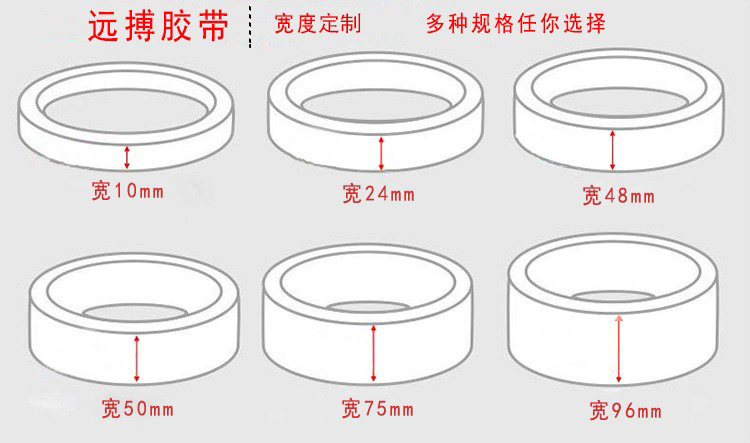 远搏胶带 宽度定制 多种规格任你选择

宽10mm

宽24mm

宽48mm

宽50mm

宽75mm

宽96mm