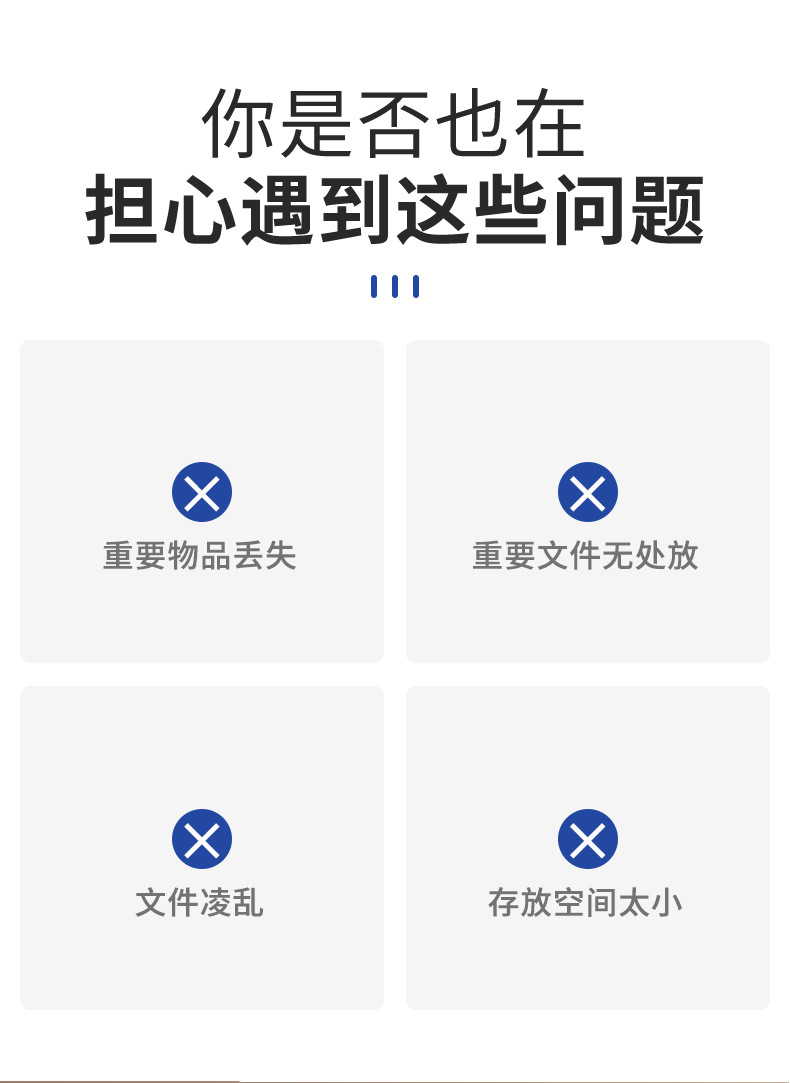 你是否也在
担心遇到这些问题

重要物品丢失

重要文件无处放

文件凌乱

存放空间太小