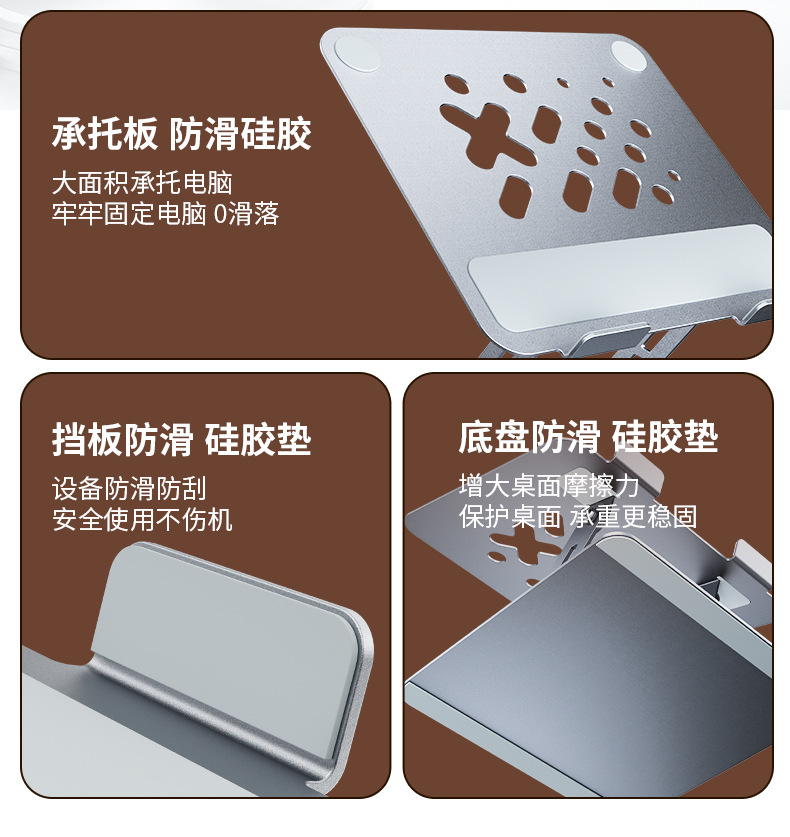 承托板 防滑硅胶

大面积承托电脑
牢牢固定电脑 0滑落

挡板防滑 硅胶垫

设备防滑防刮
安全使用不伤机

底盘防滑 硅胶垫

增大桌面摩擦力
保护桌面 承重更稳固