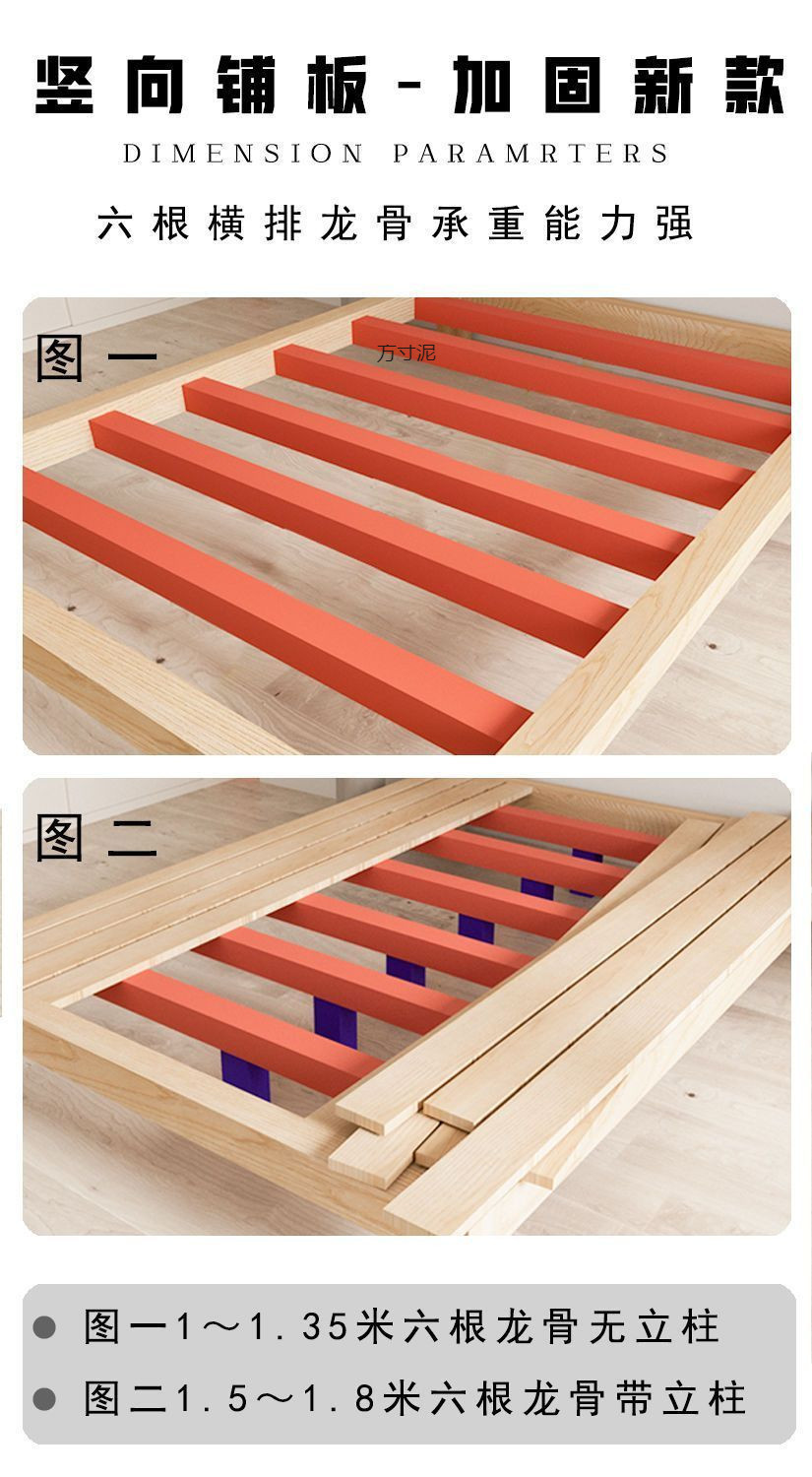 竖向铺板-加固新款

DIMENSION PARAMRTERS

六根横排龙骨承重能力强

图一

万寸泥

图二

● 图一1～1.35米六根龙骨无立柱

● 图二1.5～1.8米六根龙骨带立柱