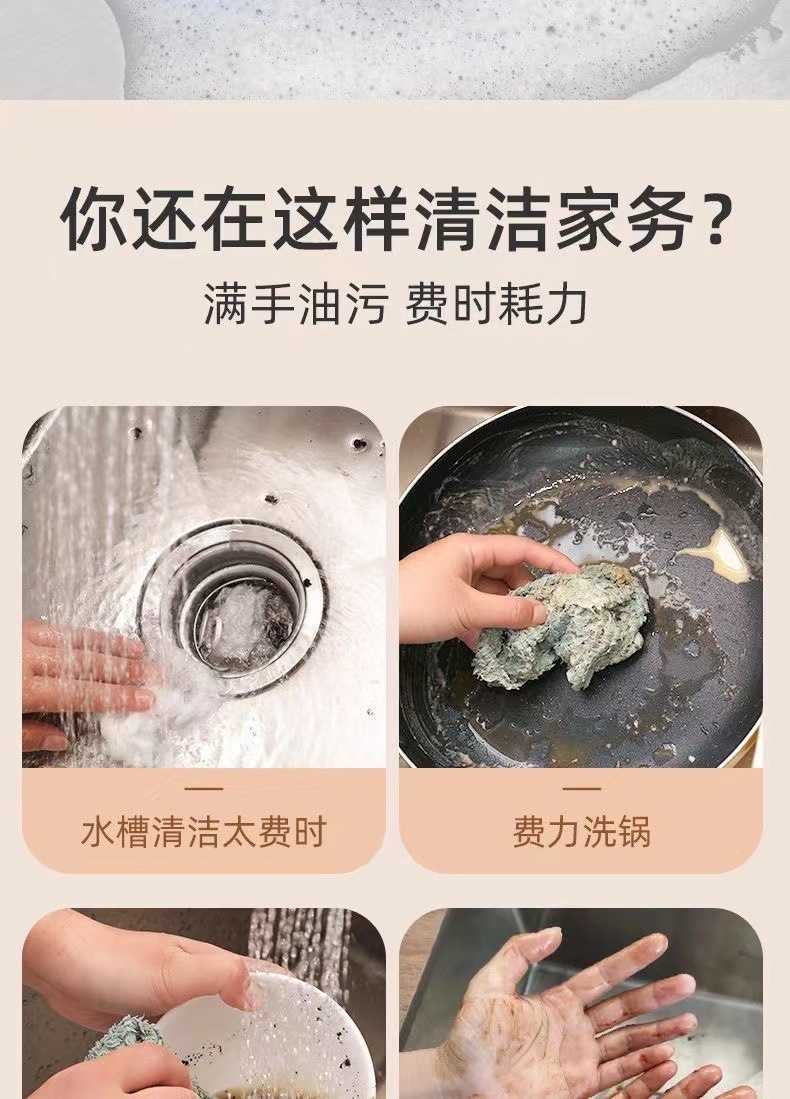 你还在这样清洁家务?

满手油污 费时耗力

水槽清洁太费时

费力洗锅