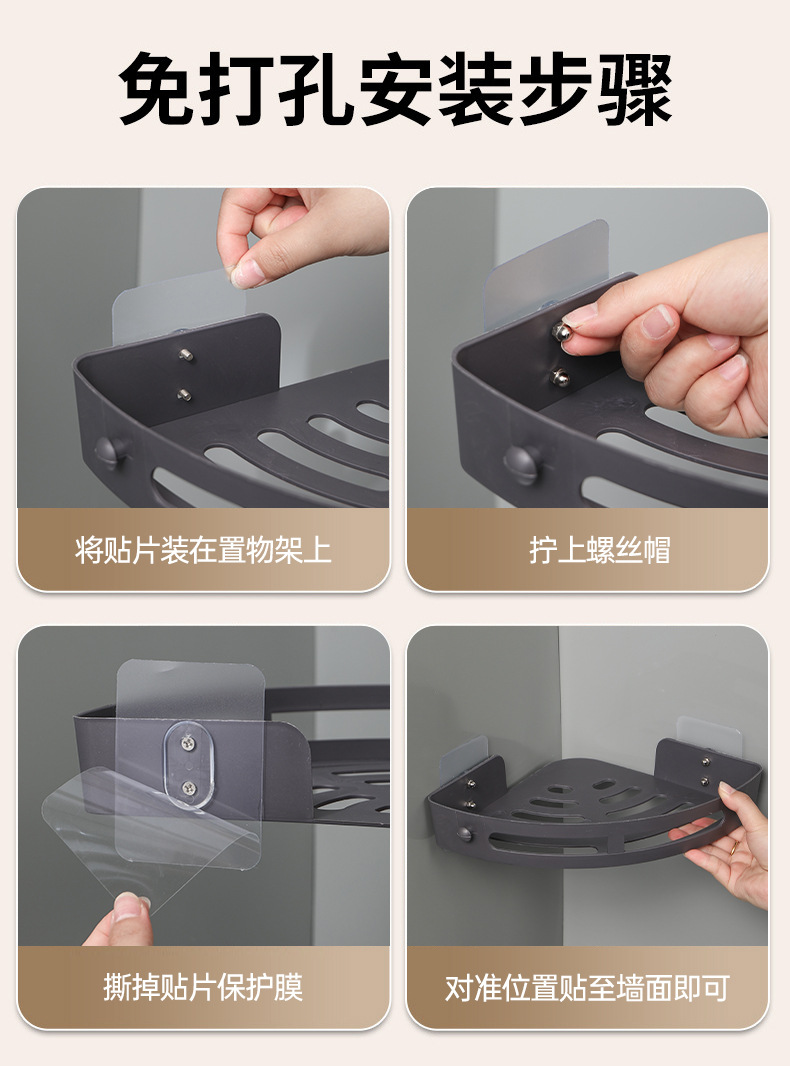 免打孔安装步骤

将贴片装在置物架上

拧上螺丝帽

撕掉贴片保护膜

对准位置贴至墙面即可