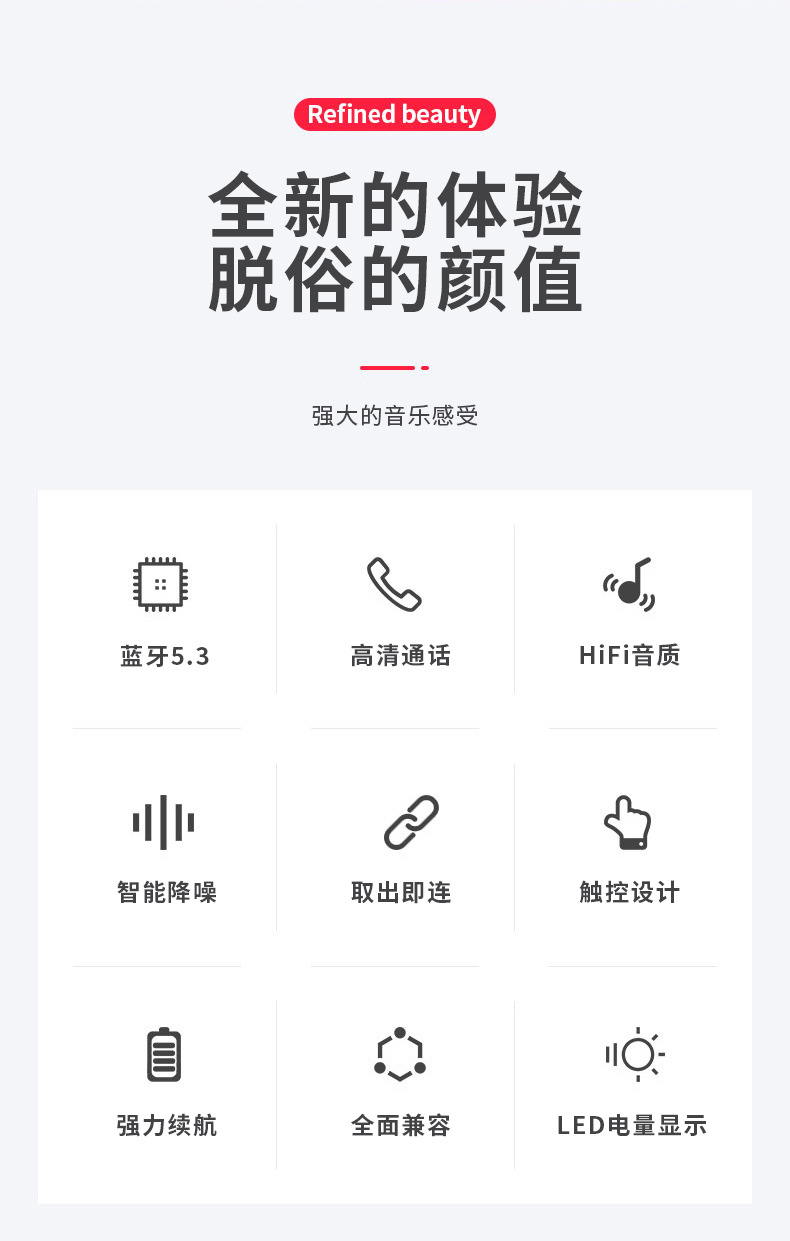 Refined beauty

全新的体验
脱俗的颜值

强大的音乐感受

蓝牙5.3

高清通话

HiFi音质

智能降噪

取出即连

触控设计

强力续航

全面兼容

LED电量显示