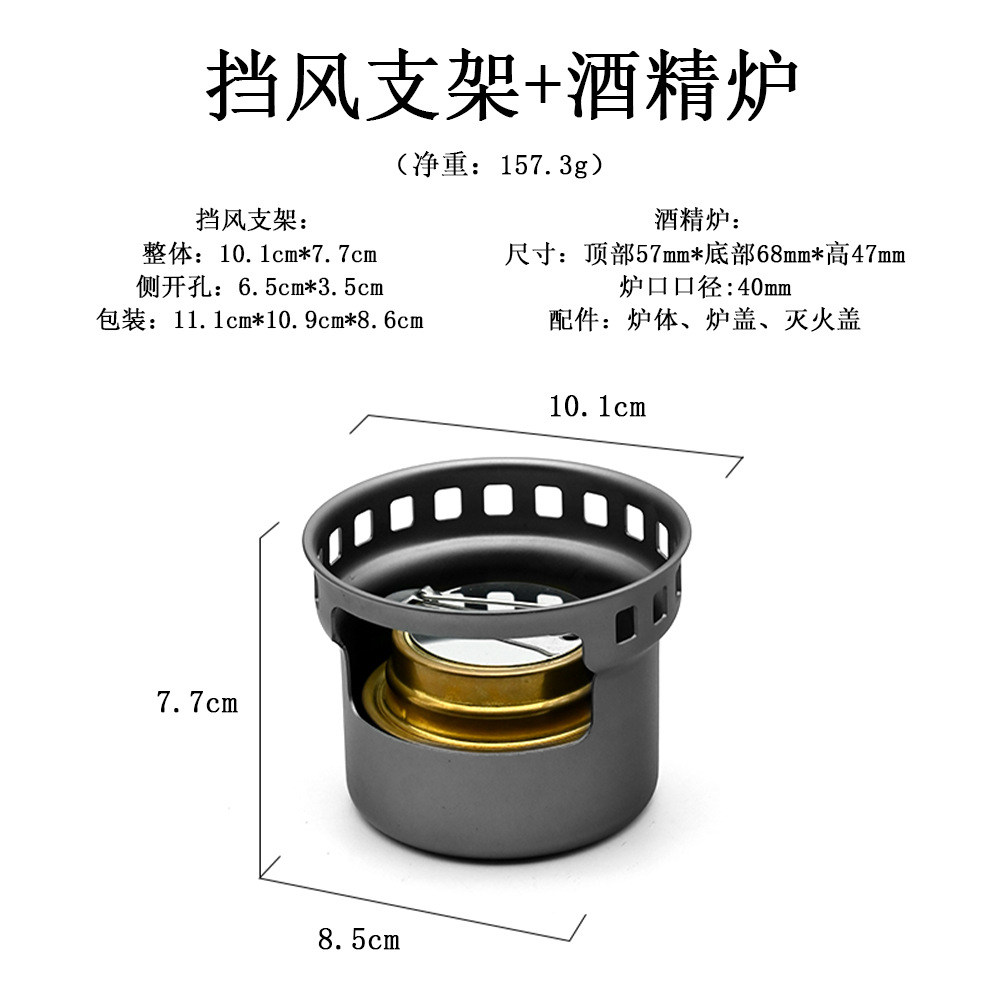 挡风支架+酒精炉

（净重：157.3g）

挡风支架：
整体：10.1cm*7.7cm
侧开孔：6.5cm*3.5cm
包装：11.1cm*10.9cm*8.6cm

酒精炉：
尺寸：顶部57mm*底部68mm*高47mm
炉口口径:40mm
配件：炉体、炉盖、灭火盖

10.1cm

7.7cm

8.5cm