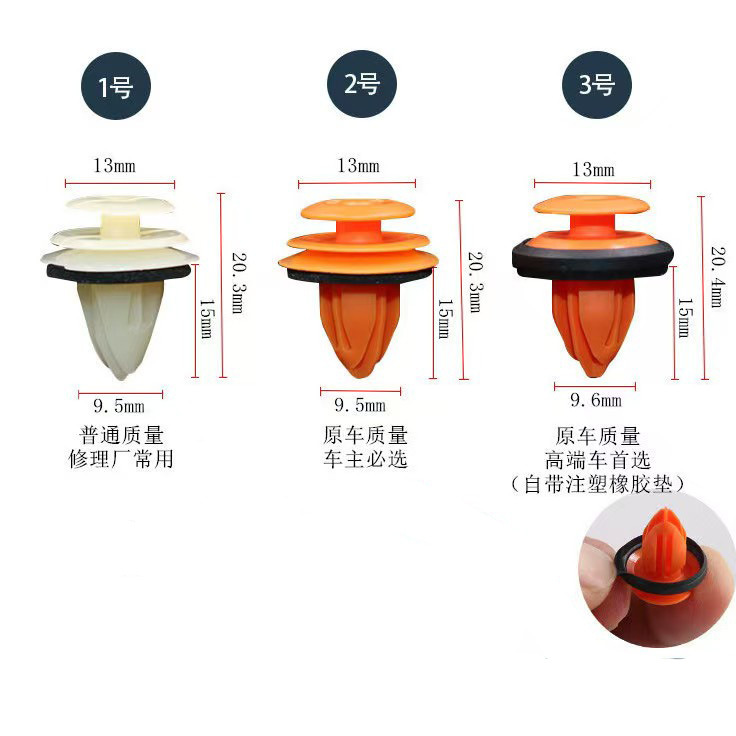 1号

13mm

20.3mm

15mm

9.5mm

普通质量
修理厂常用

2号

13mm

20.3mm

15mm

9.5mm

原车质量
车主必选

3号

13mm

20.4mm

15mm

9.6mm

原车质量
高端车首选
（自带注塑橡胶垫）