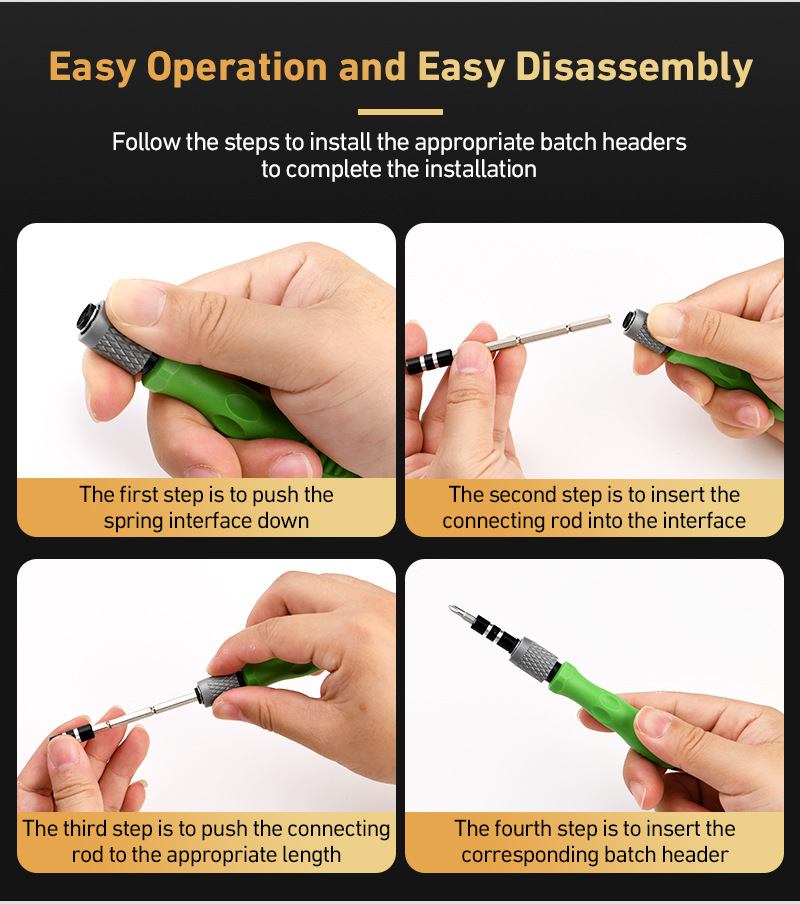 Easy Operation and Easy Disassembly

Follow the steps to install the appropriate batch headers to complete the installation

The first step is to push the spring interface down

The second step is to insert the connecting rod into the interface

The third step is to push the connecting rod to the appropriate length

The fourth step is to insert the corresponding batch header