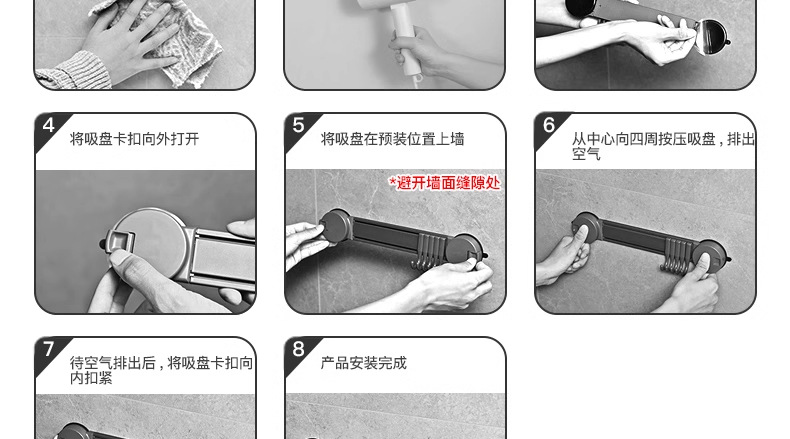 4 将吸盘卡扣向外打开

5 将吸盘在预装位置上墙

*避开墙面缝隙处

6 从中心向四周按压吸盘，排出空气

7 待空气排出后，将吸盘卡扣向内扣紧

8 产品安装完成