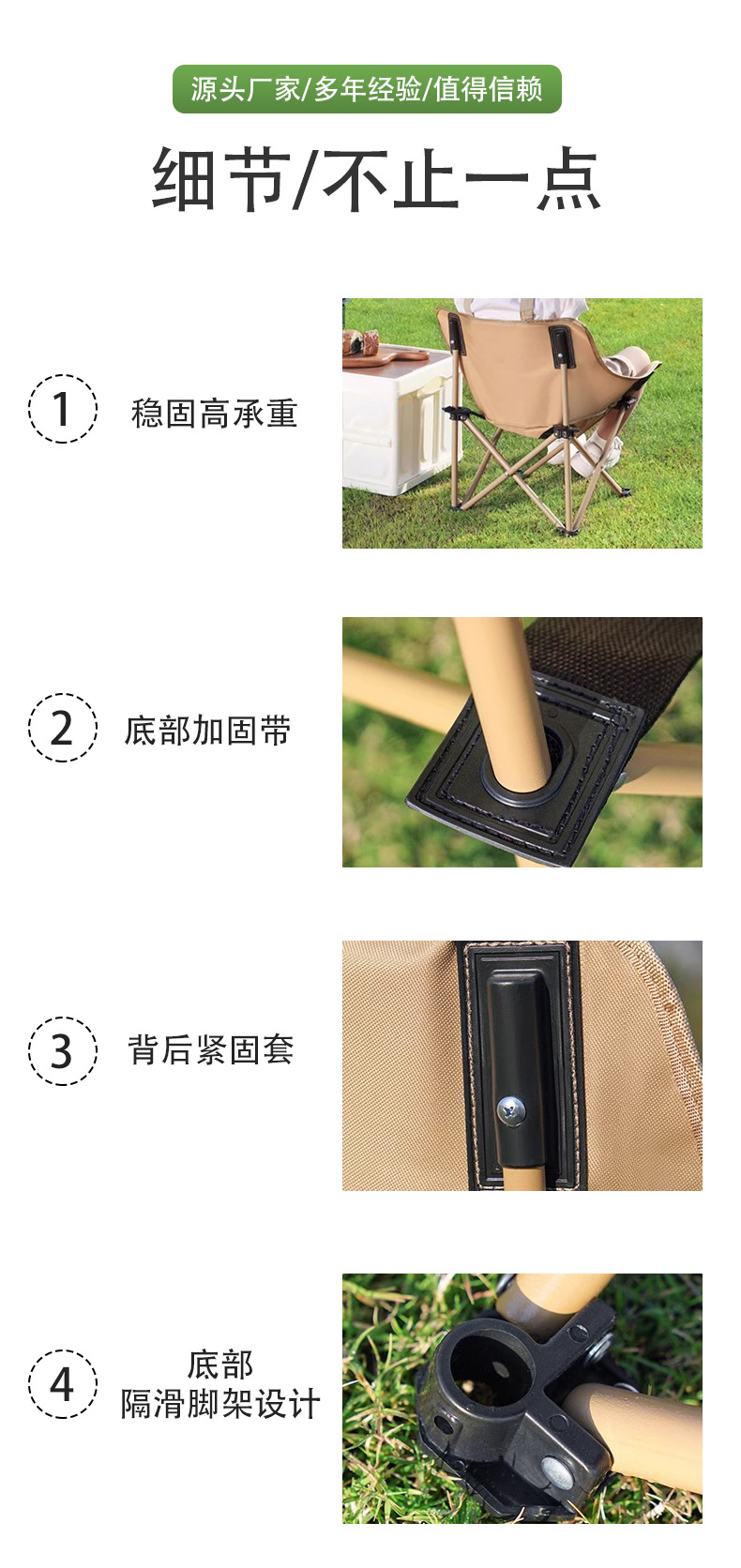 源头厂家/多年经验/值得信赖

细节/不止一点

1 稳固高承重

2 底部加固带

3 背后紧固套

4 底部
隔滑脚架设计