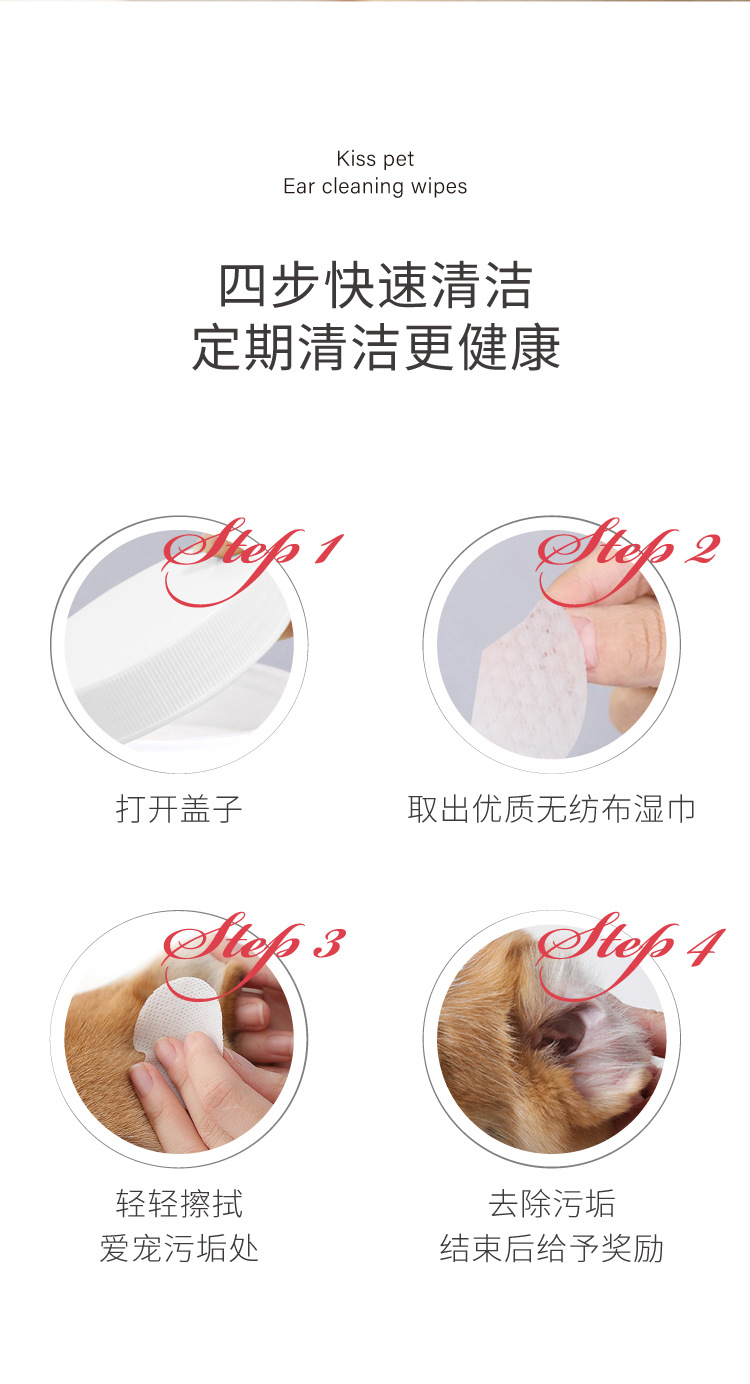 Kiss pet
Ear cleaning wipes

四步快速清洁
定期清洁更健康

Step 1

打开盖子

Step 2

取出优质无纺布湿巾

Step 3

轻轻擦拭
爱宠污垢处

Step 4

去除污垢
结束后给予奖励