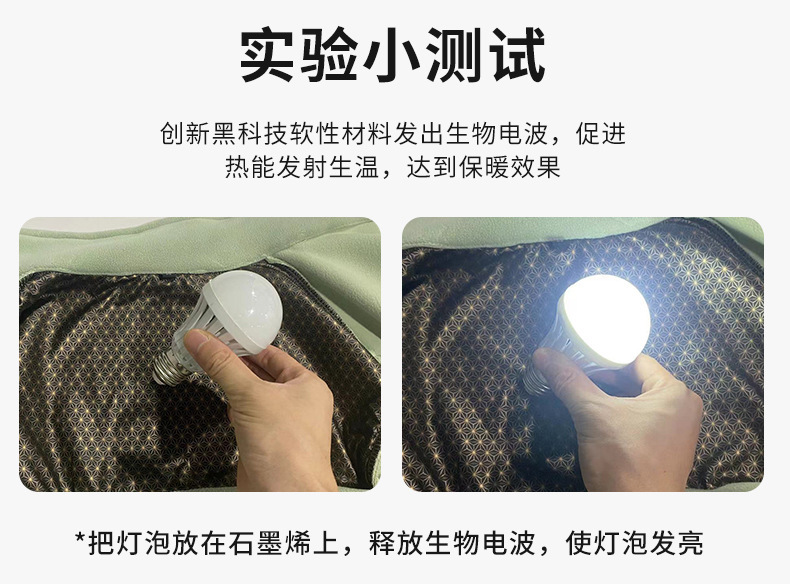 实验小测试

创新黑科技软性材料发出生物电波，促进热能发射生温，达到保暖效果

*把灯泡放在石墨烯上，释放生物电波，使灯泡发亮