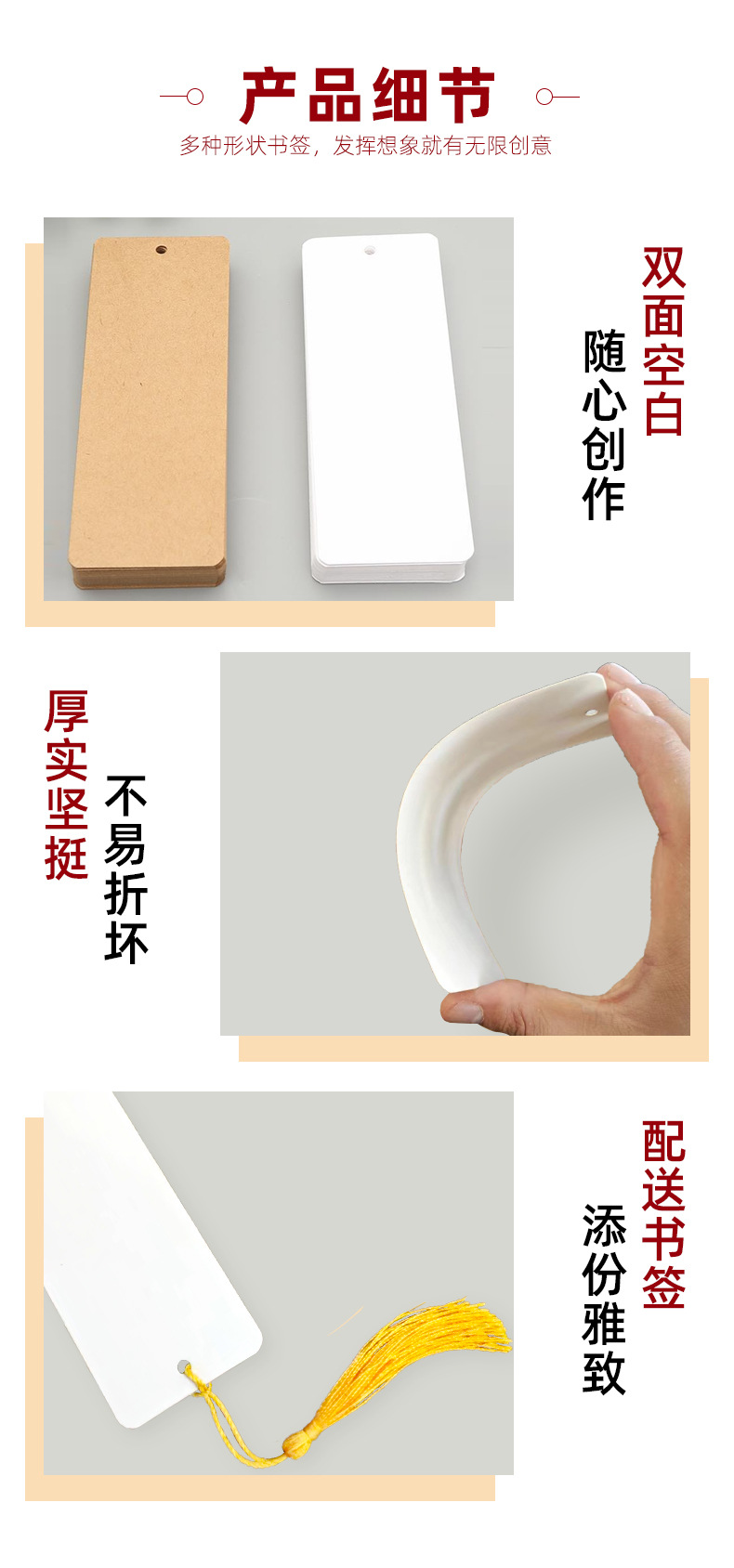 产品细节

多种形状书签，发挥想象就有无限创意

双面空白

随心创作

厚实坚挺

不易折坏

配送书签

添份雅致